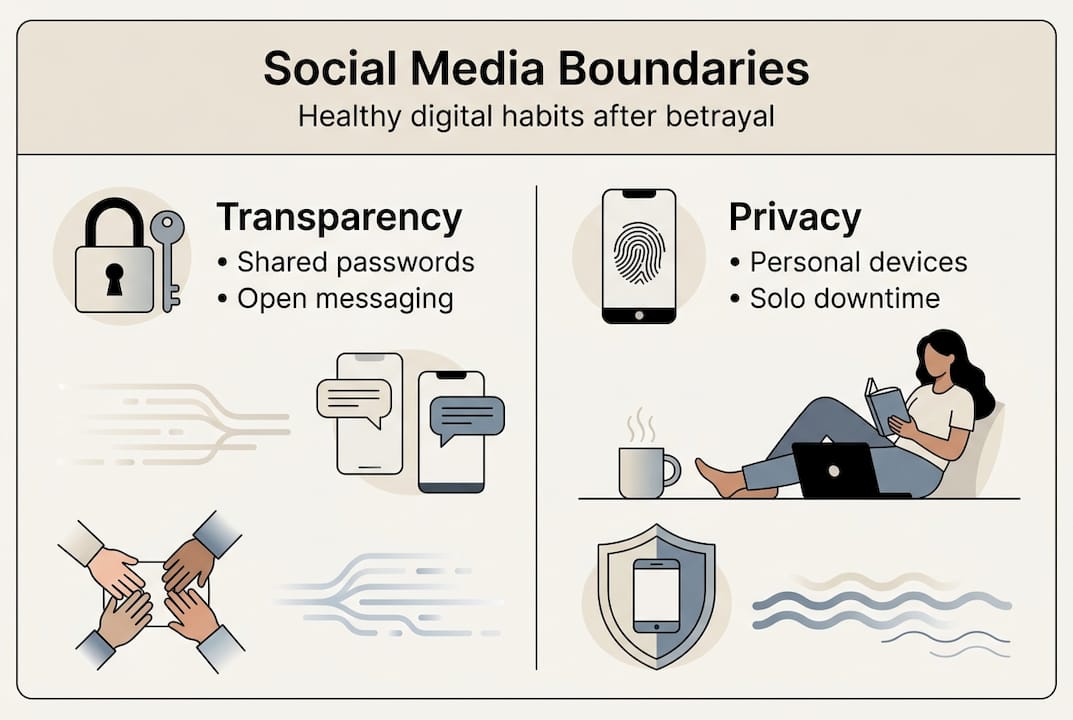 Social Media Boundaries

Healthy digital habits after betrayal

Transparency
• Shared passwords
• Open messaging

Privacy
• Personal devices
• Solo downtime