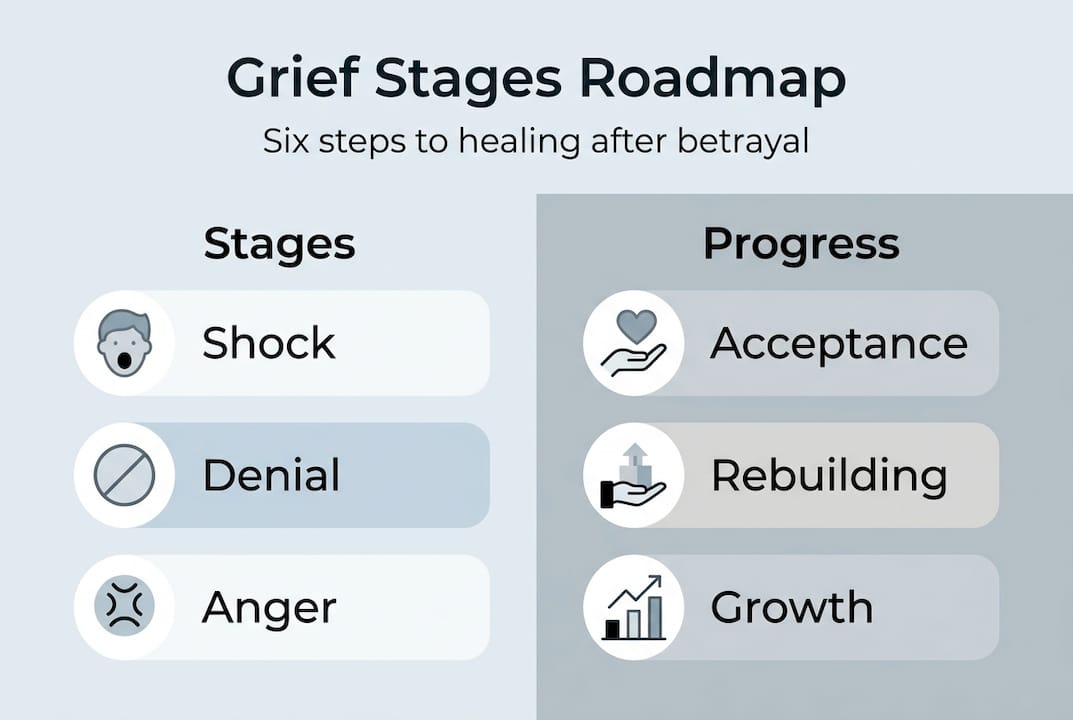 Grief Stages Roadmap

Six steps to healing after betrayal

Stages

Shock

Denial

Anger

Progress

Acceptance

Rebuilding

Growth