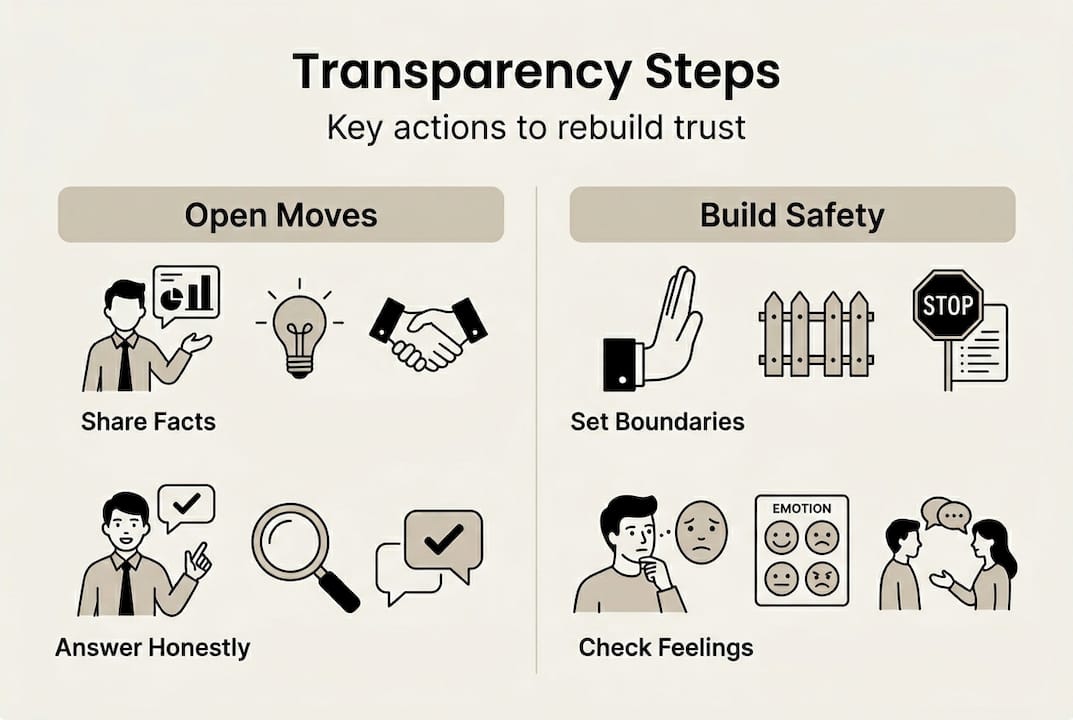 Transparency Steps
Key actions to rebuild trust

Open Moves

Share Facts

Answer Honestly

Build Safety

STOP

Set Boundaries

EMOTION

Check Feelings