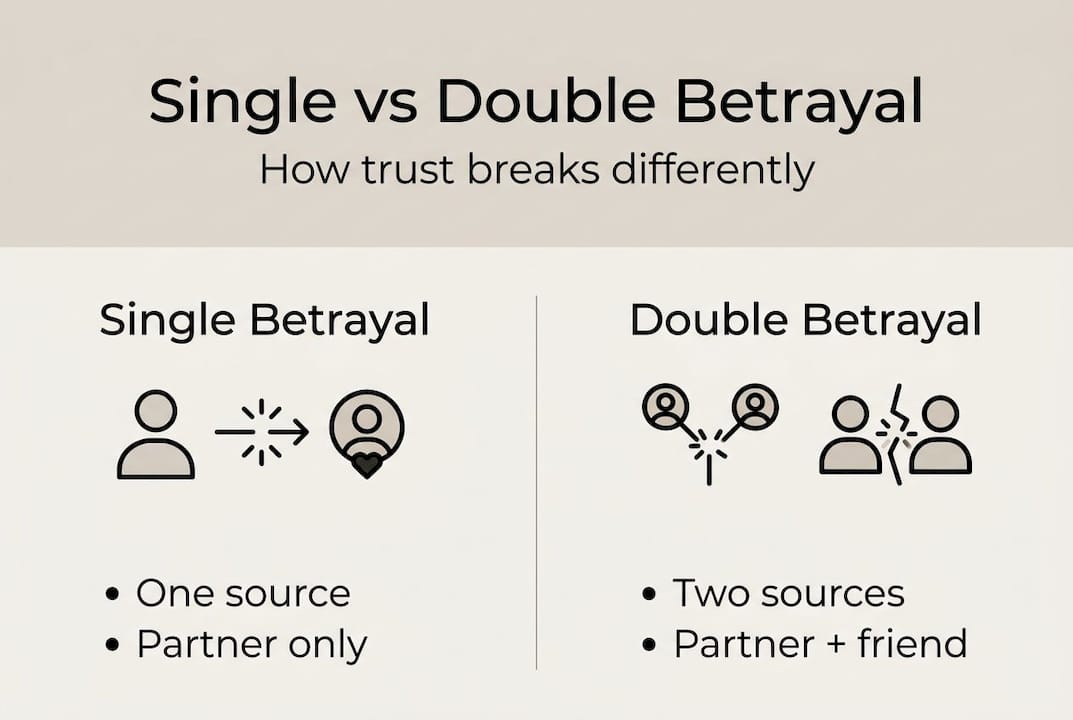 Single vs Double Betrayal
How trust breaks differently

Single Betrayal

• One source
• Partner only

Double Betrayal

• Two sources
• Partner + friend