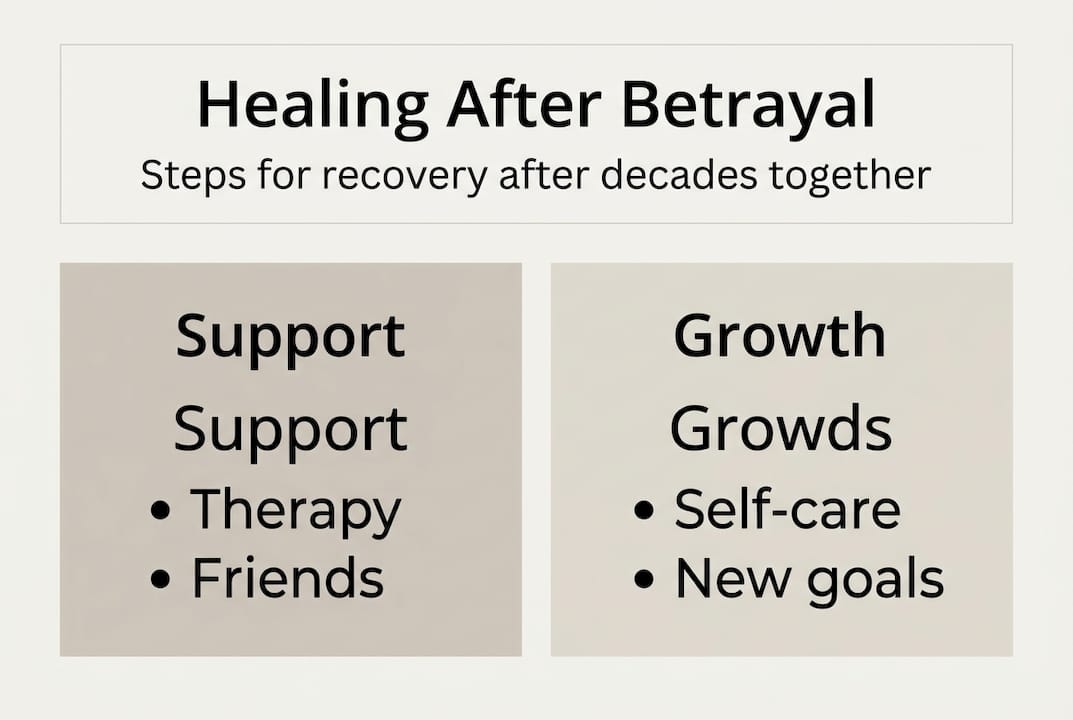 Healing After Betrayal
Steps for recovery after decades together

Support
Support
• Therapy
• Friends

Growth
Growds
• Self-care
• New goals