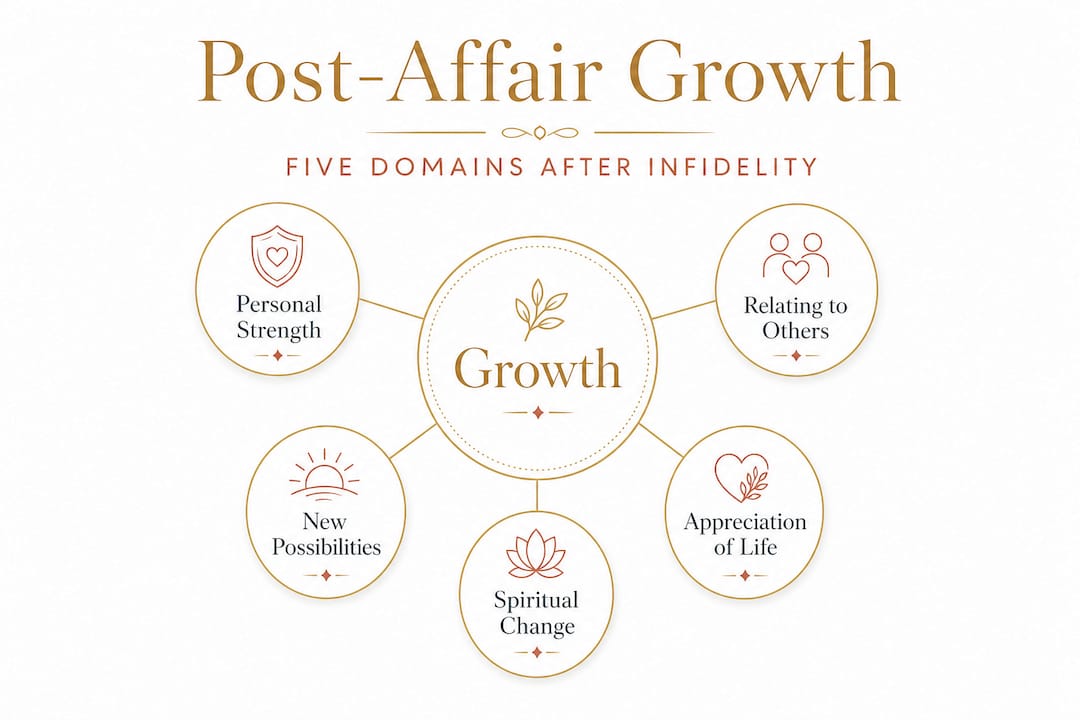 Post-Affair Growth

FIVE DOMAINS AFTER INFIDELITY

Personal Strength

Growth

Relating to Others

New Possibilities

Spiritual Change

Appreciation of Life