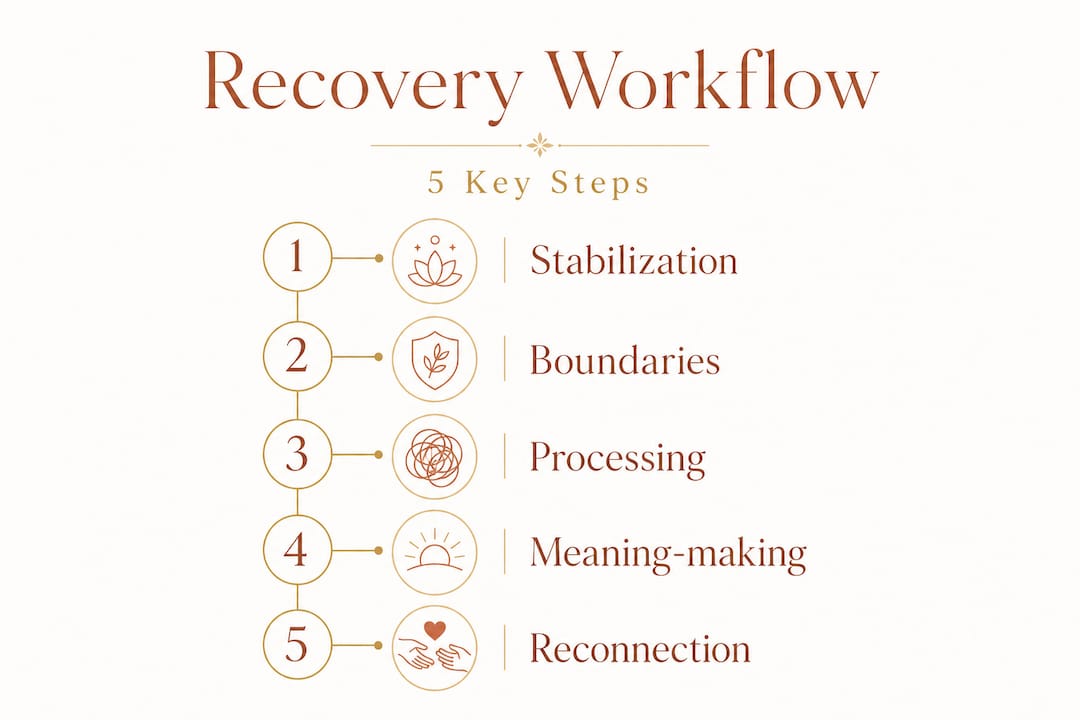 Recovery Workflow

5 Key Steps

1 Stabilization

2 Boundaries

3 Processing

4 Meaning-making

5 Reconnection