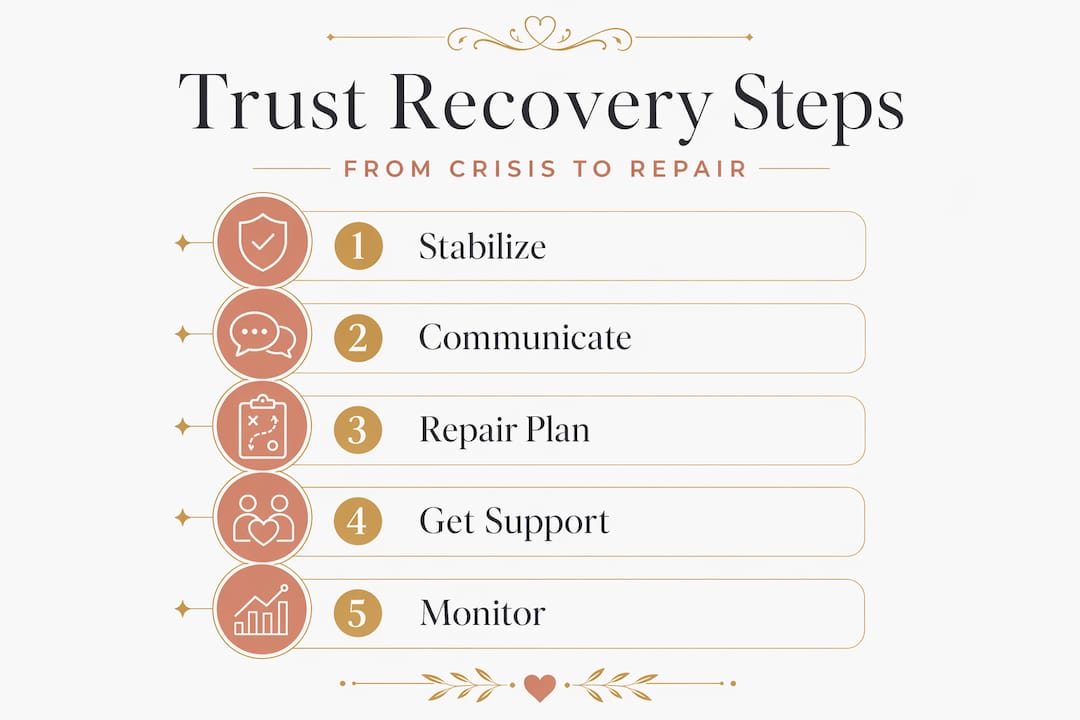 Trust Recovery Steps

FROM CRISIS TO REPAIR

1 Stabilize

2 Communicate

3 Repair Plan

4 Get Support

5 Monitor