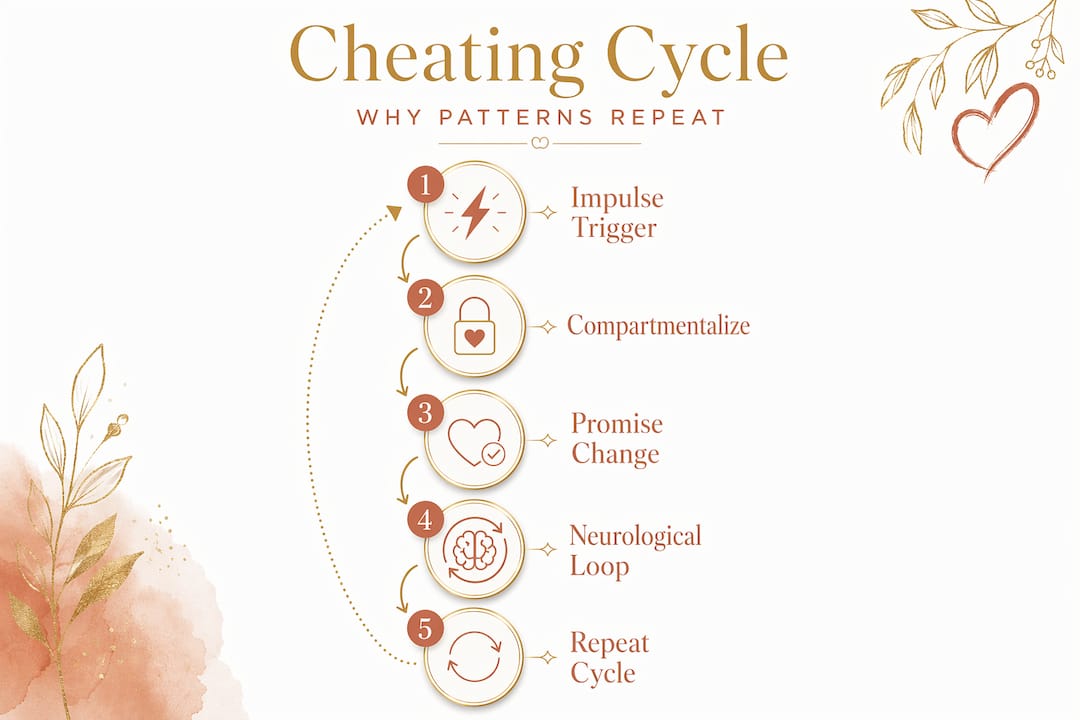 Cheating Cycle

WHY PATTERNS REPEAT

1 Impulse Trigger

2 Compartmentalize

3 Promise Change

4 Neurological Loop

5 Repeat Cycle