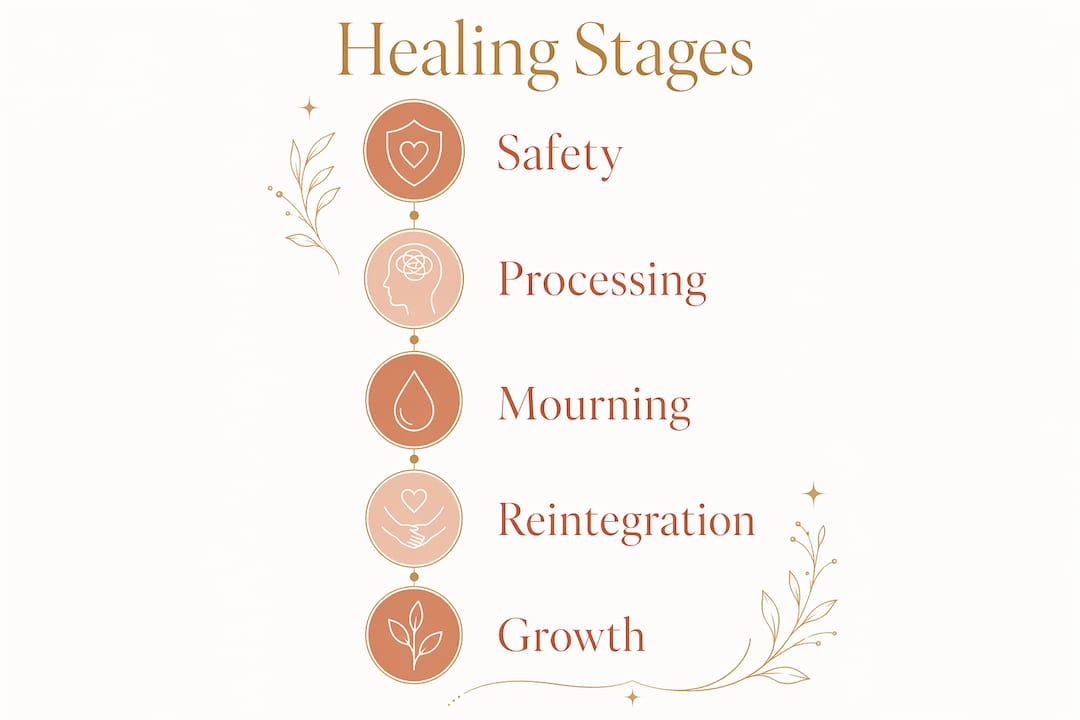 Healing Stages

Safety

Processing

Mourning

Reintegration

Growth