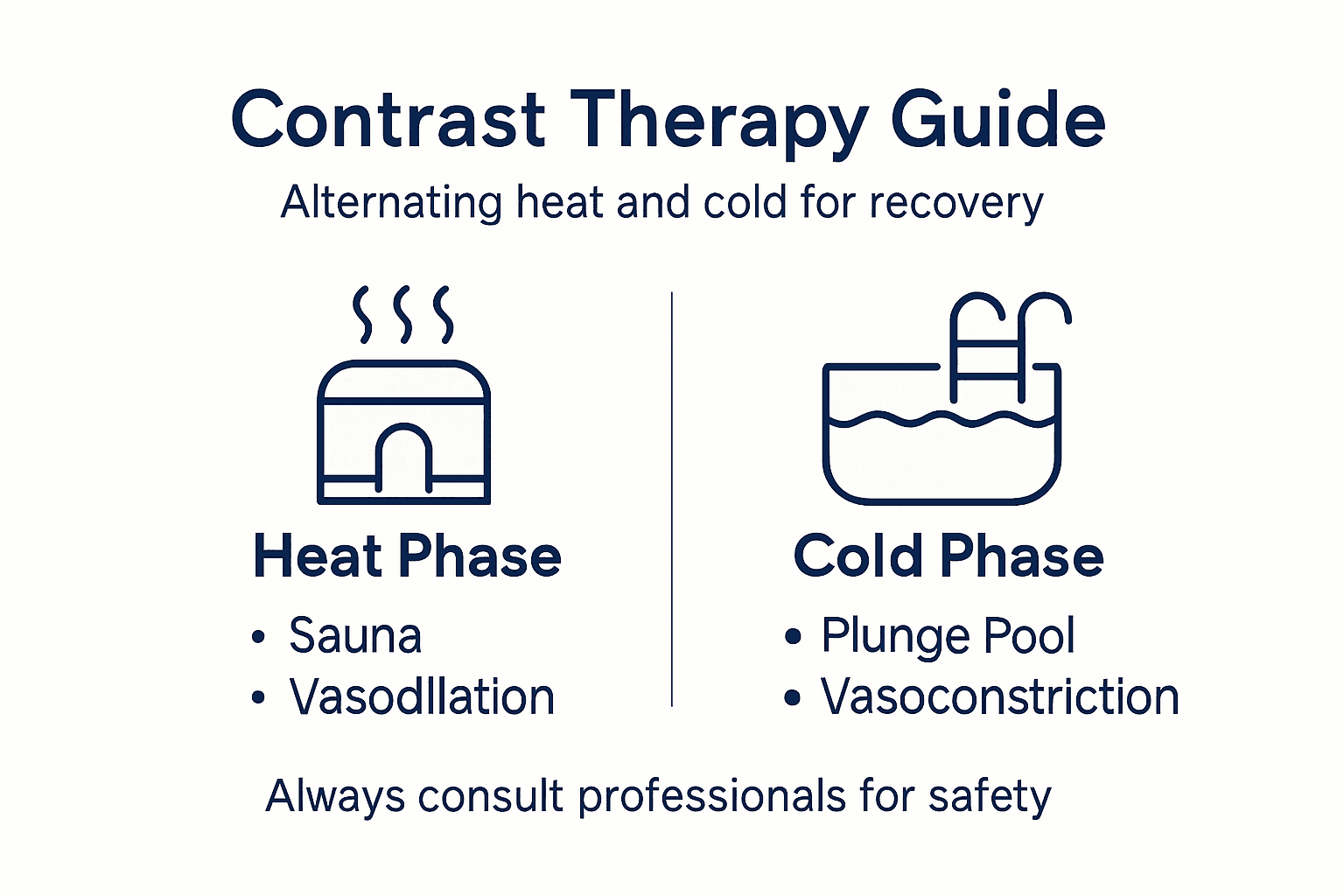 Contrast Therapy Guide

Alternating heat and cold for recovery

Heat Phase

• Sauna
• Vasodllation

Cold Phase

• Plunge Pool
• Vasoconstriction

Always consult professionals for safety