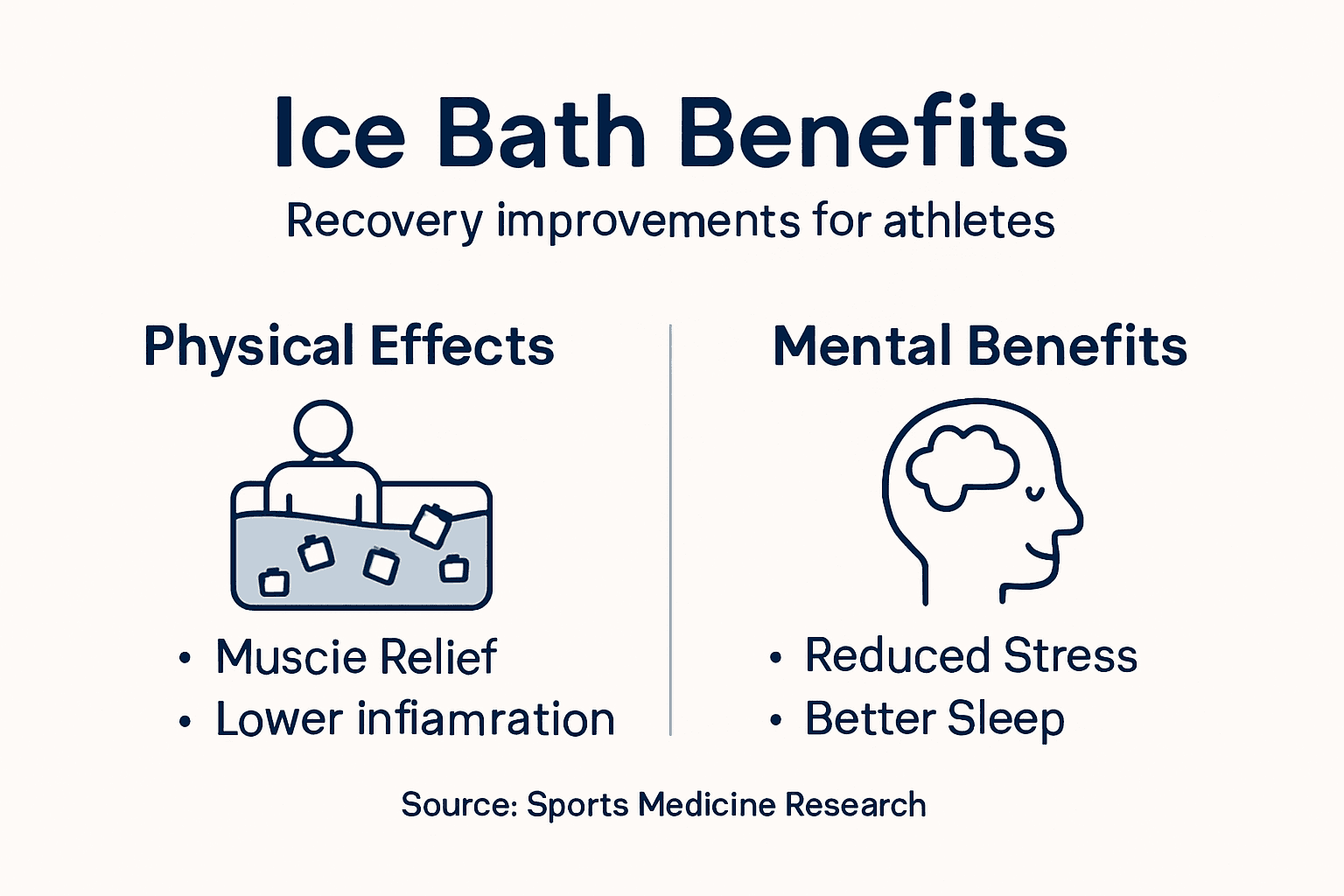 Ice Bath Benefits

Recovery improvements for athletes

Physical Effects

• Muscie Relief
• Lower infiamration

Mental Benefits

• Reduced Stress
• Better Sleep

Source: Sports Medicine Research