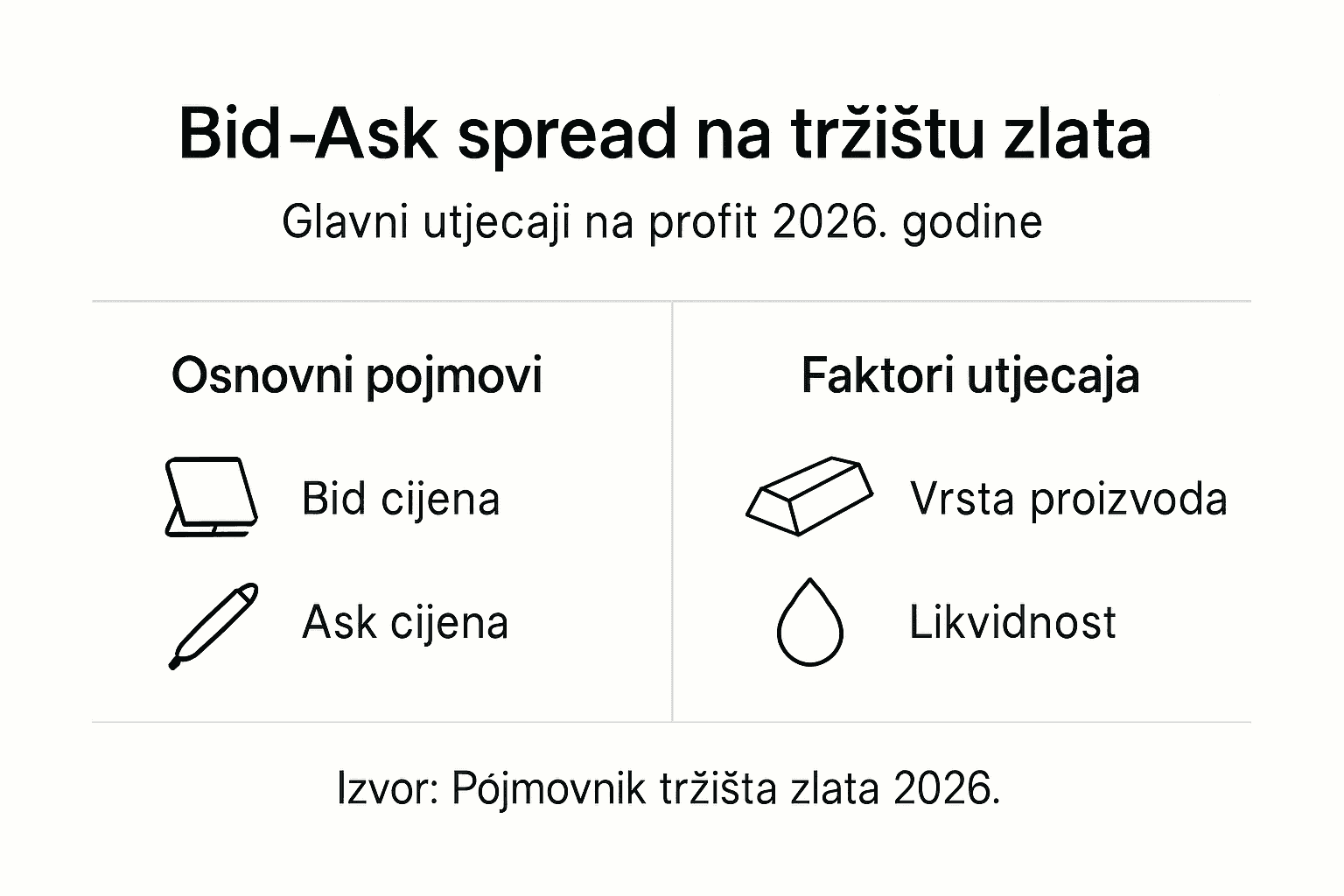 Bid-Ask spread na tržištu zlata

Glavni utjecaji na profit 2026. godine

Osnovni pojmovi

Bid cijena

Ask cijena

Faktori utjecaja

Vrsta proizvoda

Likvidnost

Izvor: Pójmovnik tržišta zlata 2026.