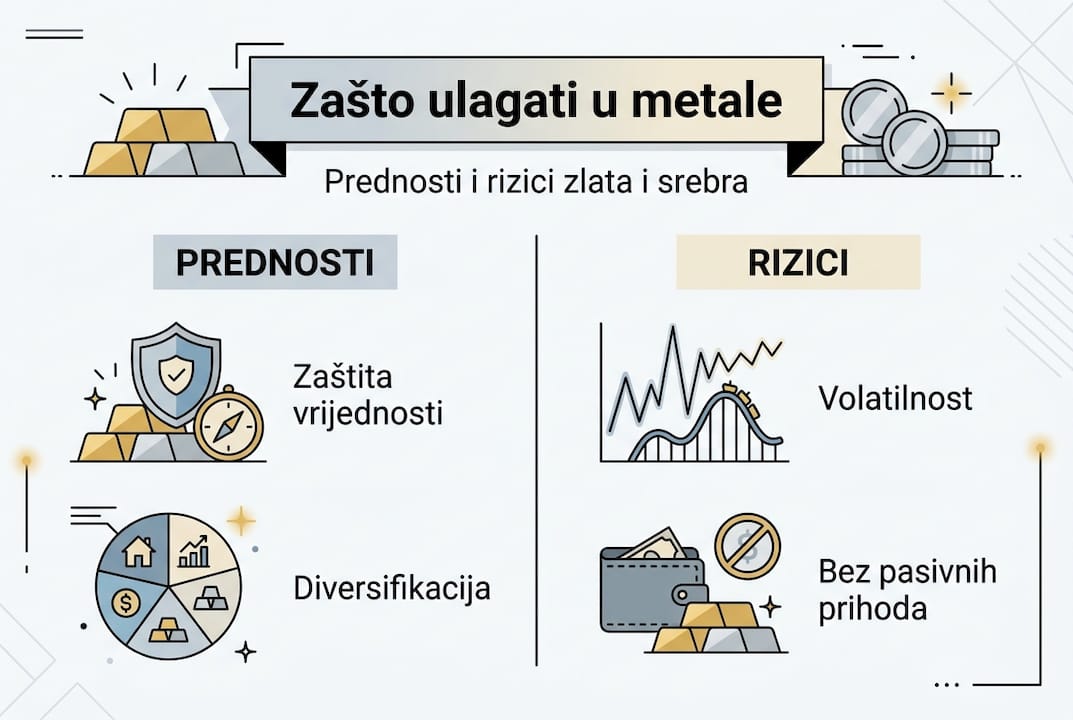 Zašto ulagati u metale

Prednosti i rizici zlata i srebra

PREDNOSTI

Zaštita vrijednosti

Diversifikacija

RIZICI

Volatilnost

Bez pasivnih prihoda