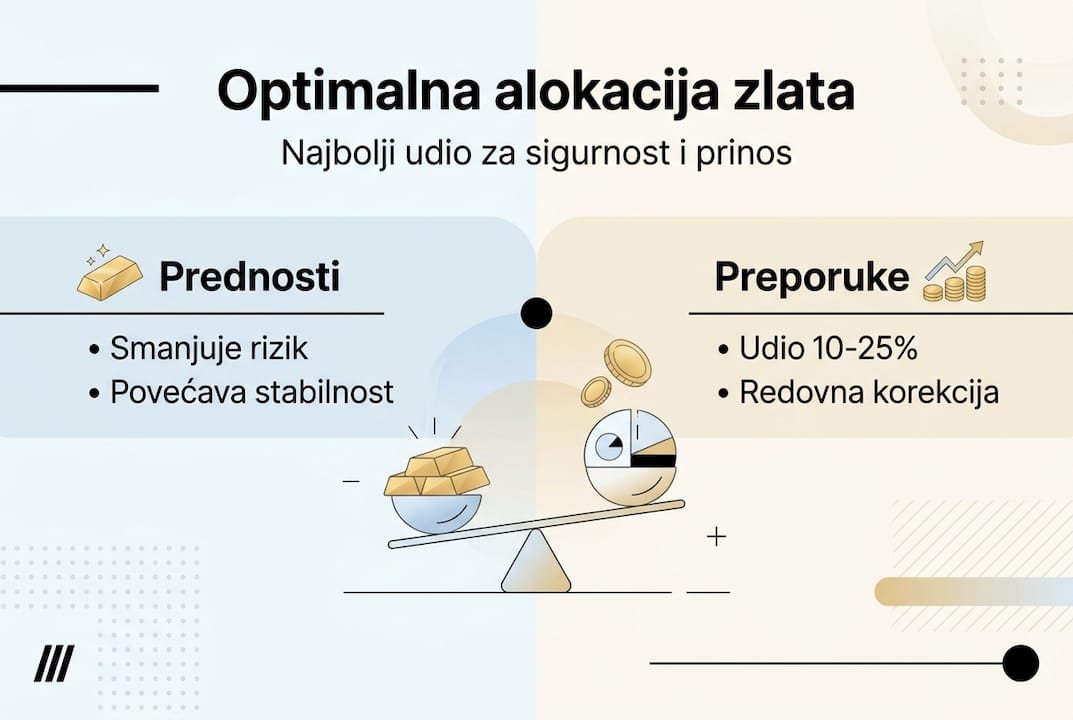 Optimalna alokacija zlata

Najbolji udio za sigurnost i prinos

Prednosti

• Smanjuje rizik
• Povećava stabilnost

Preporuke

• Udio 10-25%
• Redovna korekcija