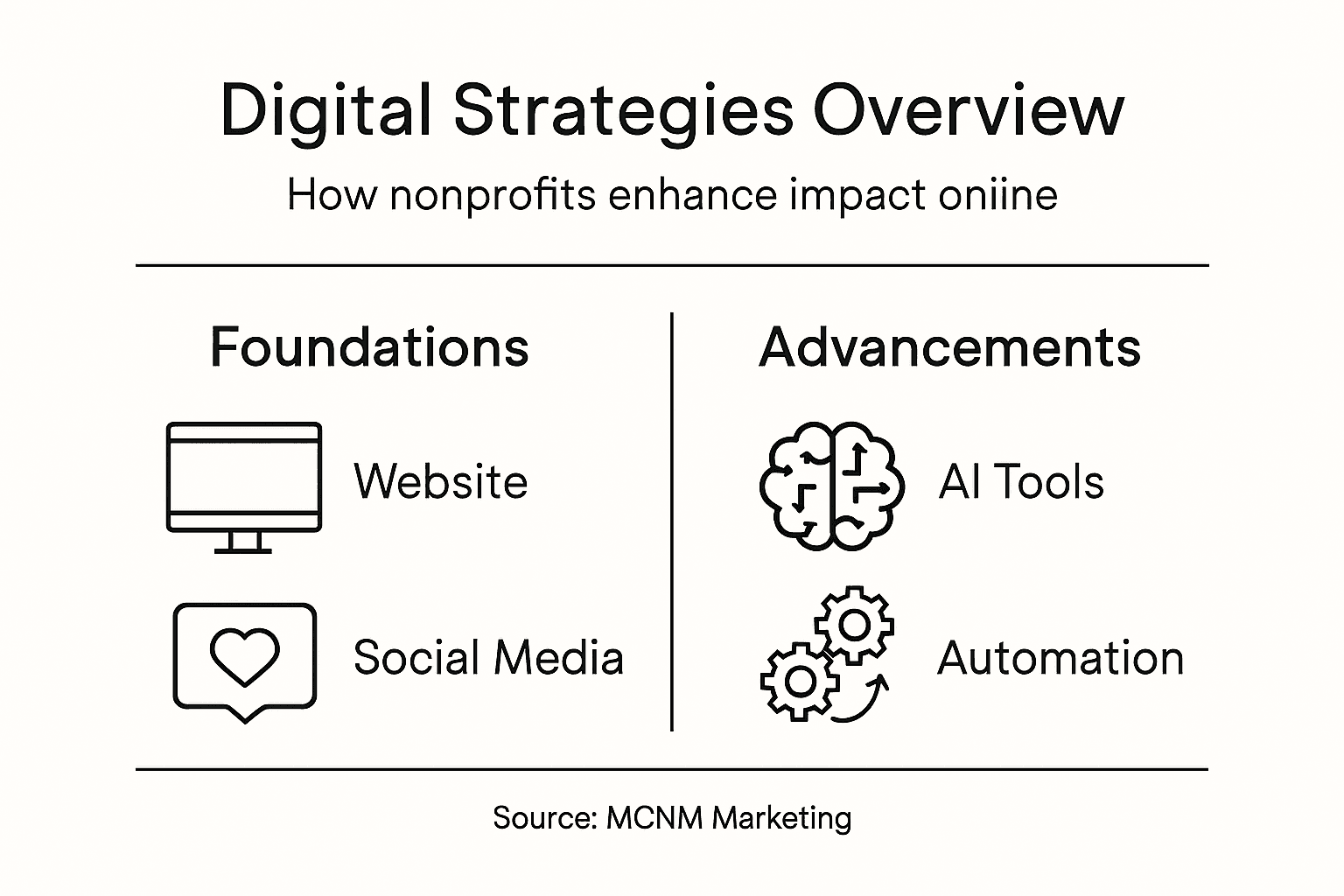 Digital Strategies Overview

How nonprofits enhance impact oniine

Foundations

Website

Social Media

Advancements

AI Tools

Automation

Source: MCNM Marketing