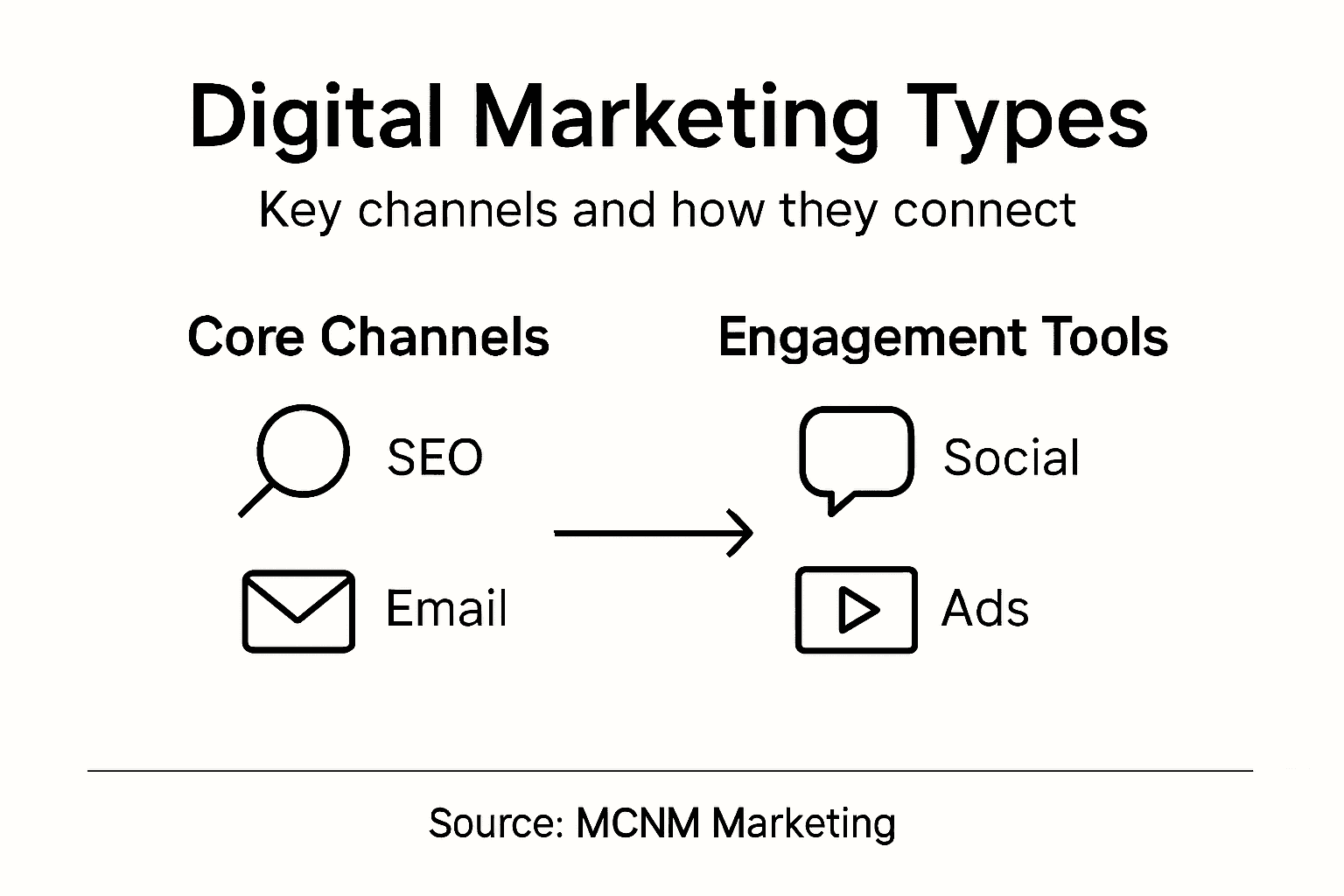 Digital Marketing Types

Key channels and how they connect

Core Channels

SEO

Email

Engagement Tools

Social

Ads

Source: MCNM Marketing