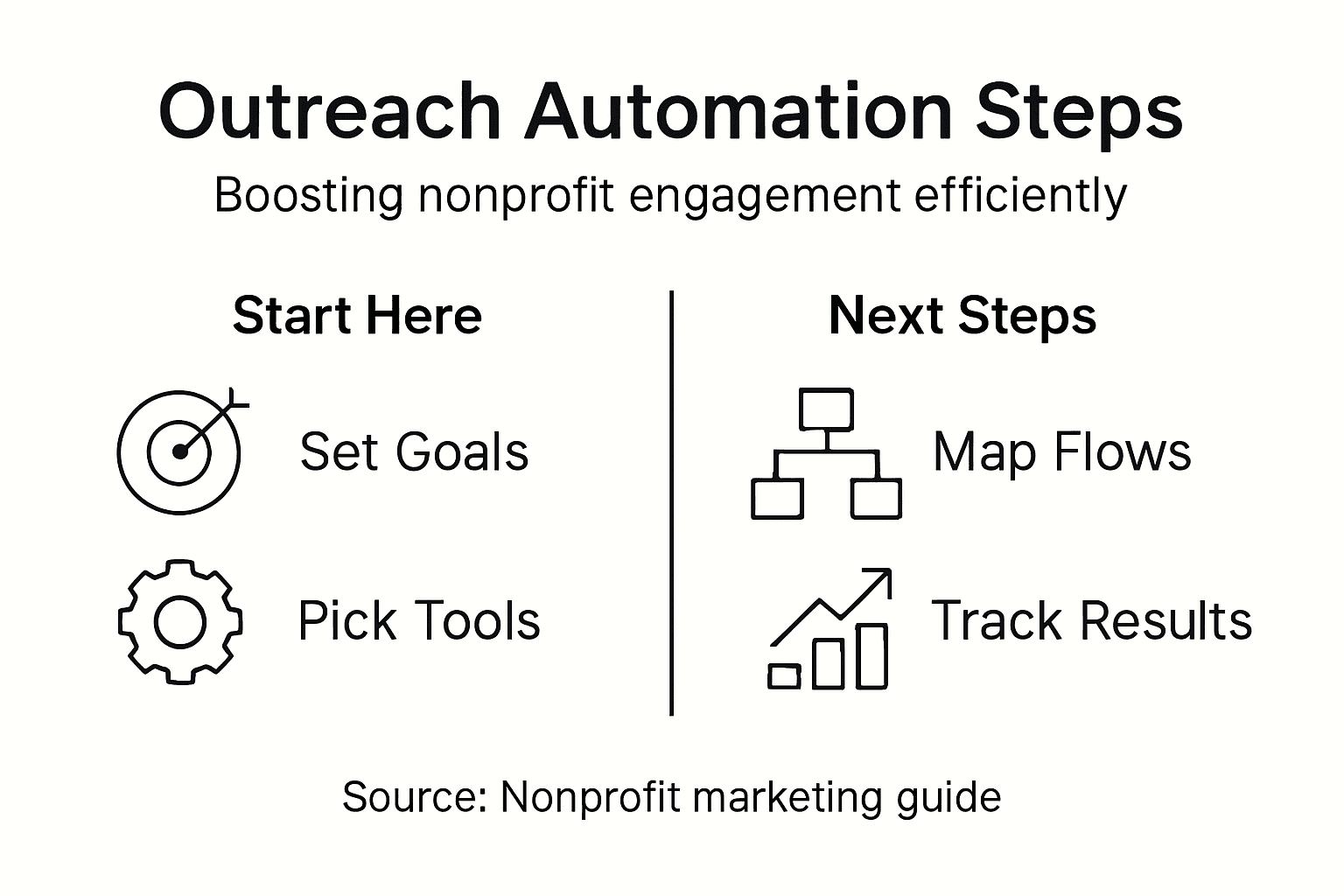 Outreach Automation Steps

Boosting nonprofit engagement efficiently

Start Here

Set Goals

Pick Tools

Next Steps

Map Flows

Track Results

Source: Nonprofit marketing guide