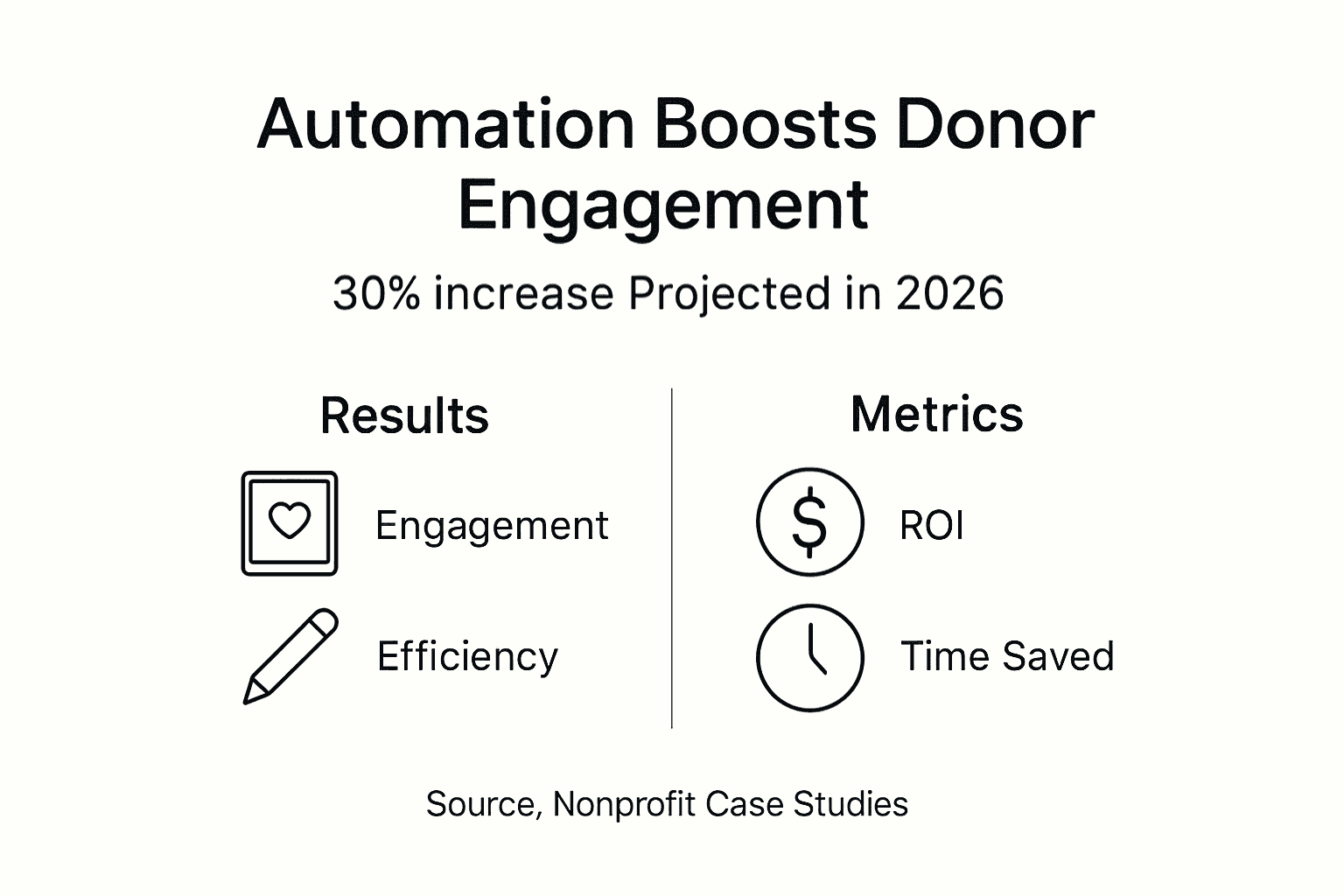 Automation Boosts Donor Engagement

30% increase Projected in 2026

Results

Engagement

Efficiency

Metrics

ROI

Time Saved

Source, Nonprofit Case Studies