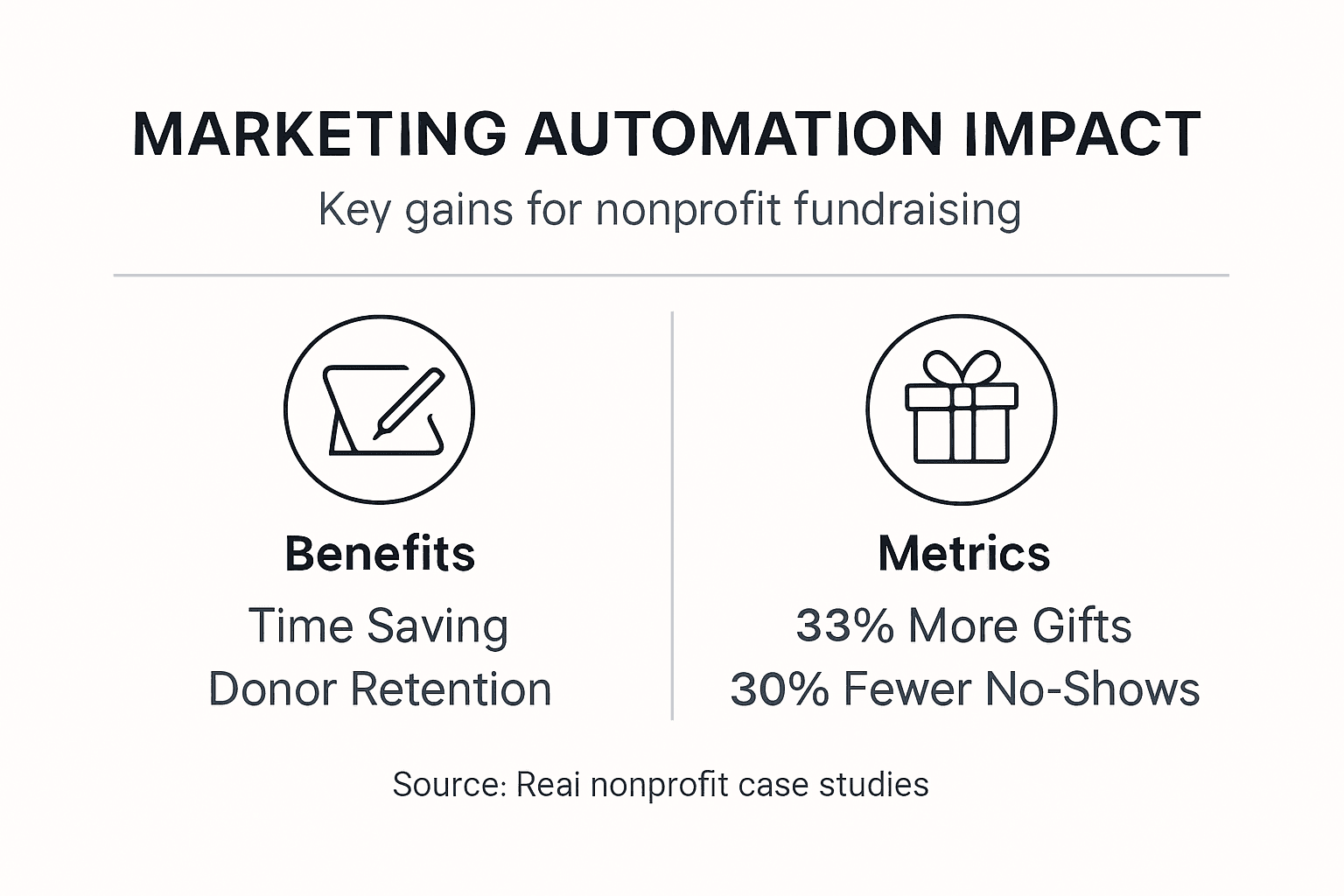 MARKETING AUTOMATION IMPACT

Key gains for nonprofit fundraising

Benefits

Time Saving
Donor Retention

Metrics

33% More Gifts
30% Fewer No-Shows

Source: Reai nonprofit case studies