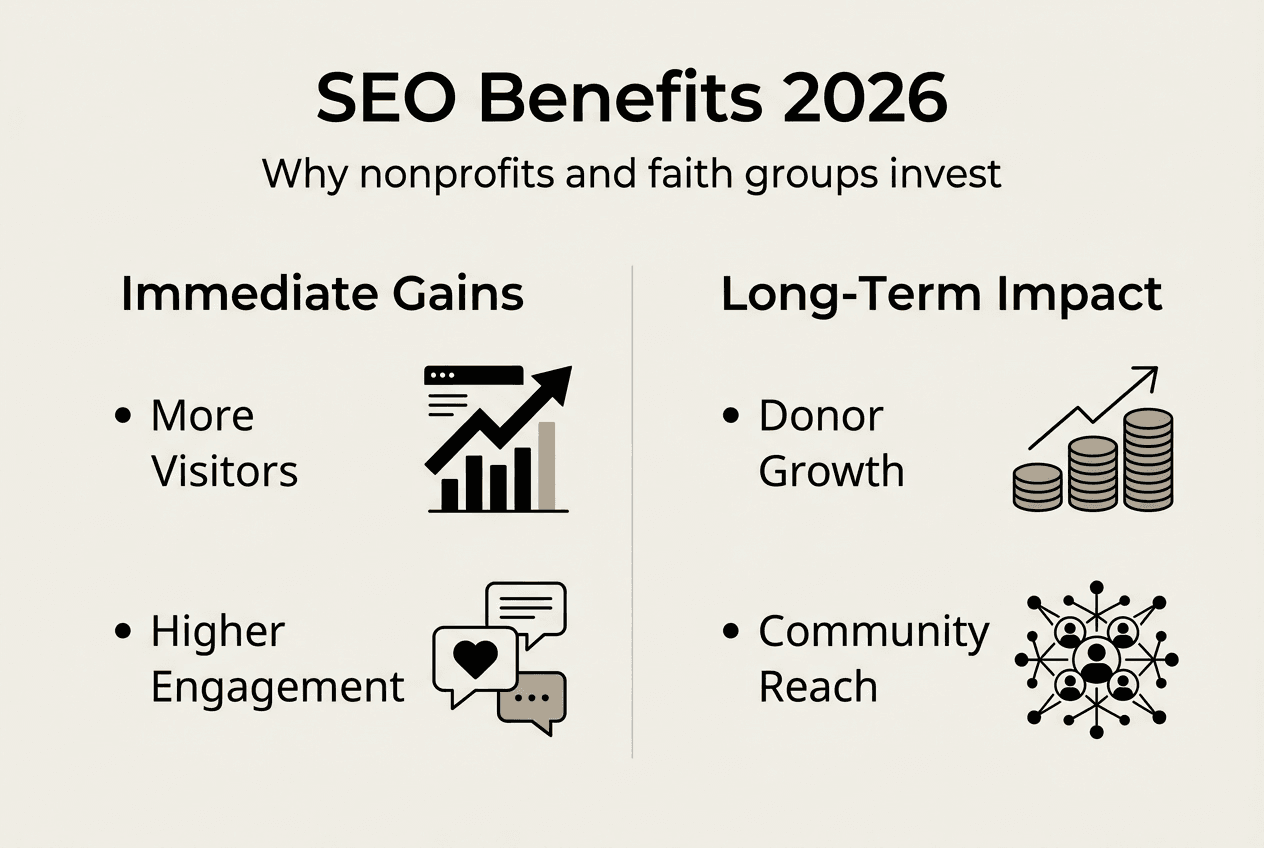 SEO Benefits 2026

Why nonprofits and faith groups invest

Immediate Gains

• More Visitors

• Higher Engagement

Long-Term Impact

• Donor Growth

• Community Reach