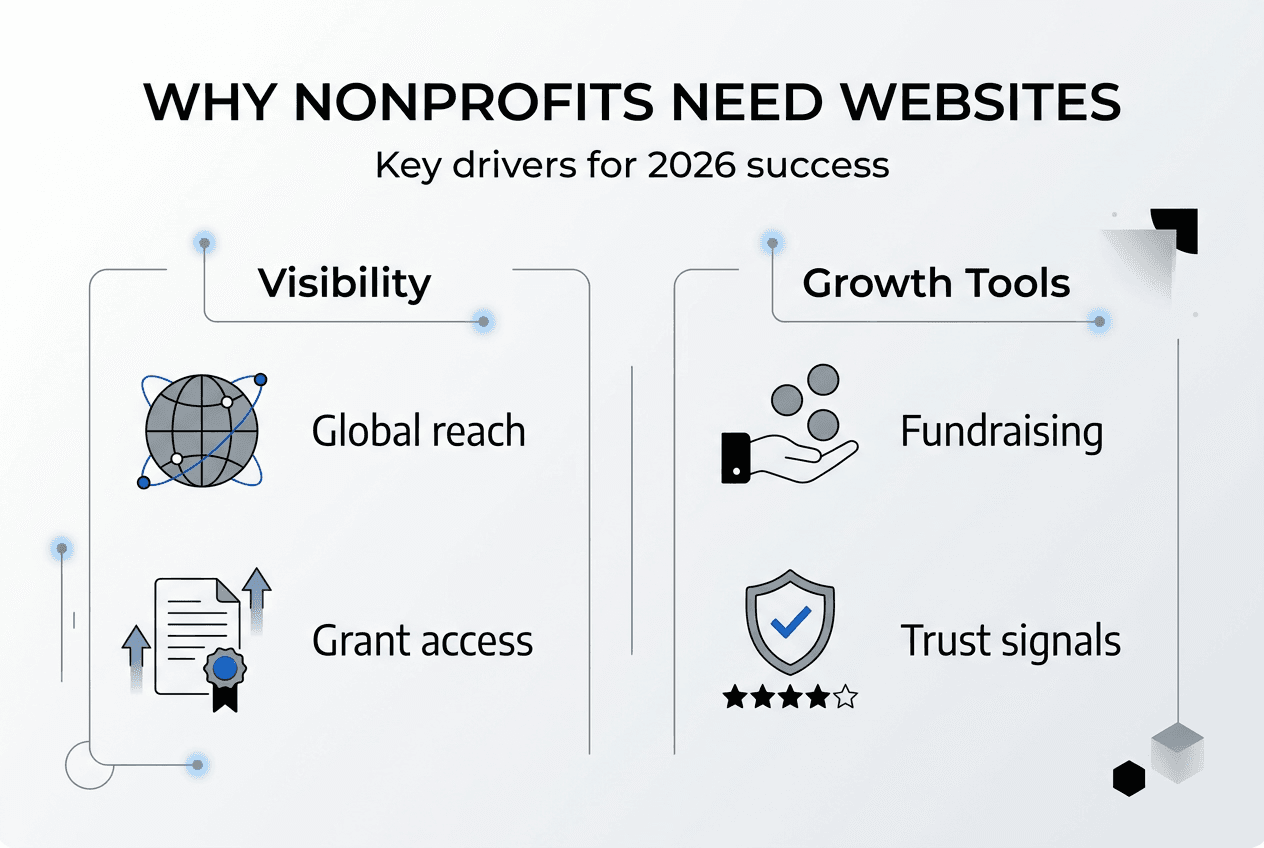 WHY NONPROFITS NEED WEBSITES

Key drivers for 2026 success

Visibility

Global reach

Grant access

Growth Tools

Fundraising

Trust signals