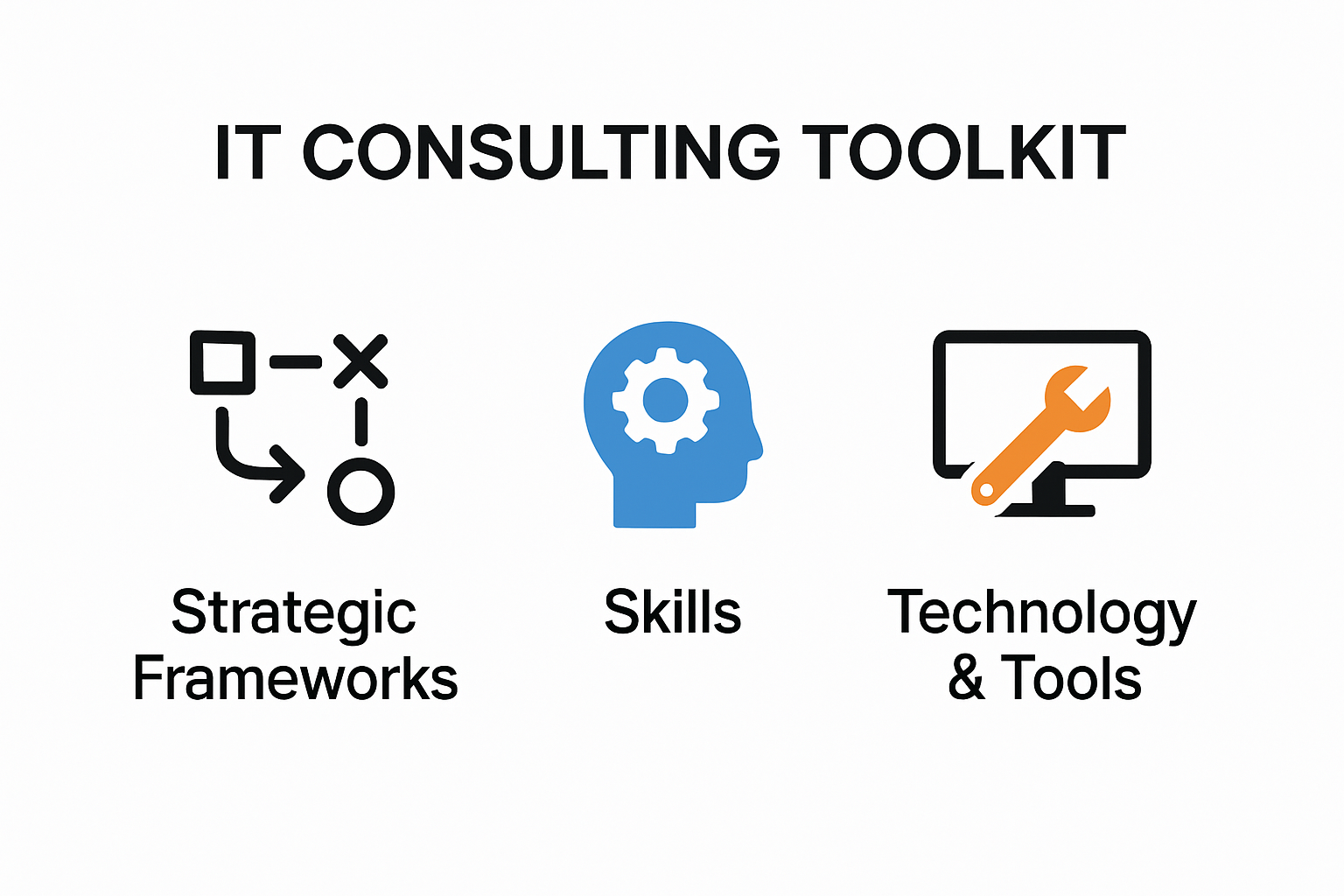 IT CONSULTING TOOLKIT

Strategic Frameworks

Skills

Technology & Tools