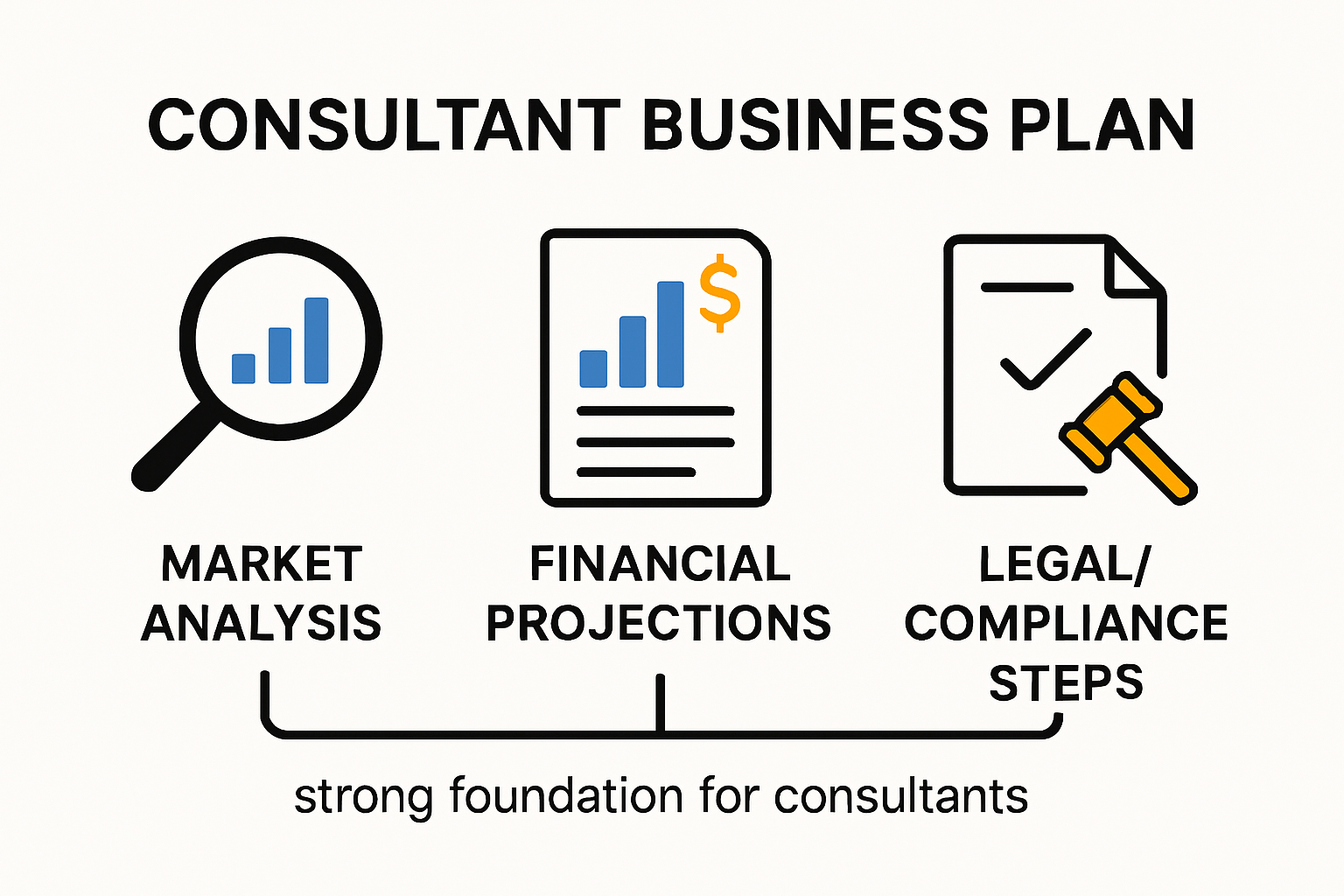 CONSULTANT BUSINESS PLAN

$

MARKET ANALYSIS

FINANCIAL PROJECTIONS

LEGAL/ COMPLIANCE STEPS

strong foundation for consultants