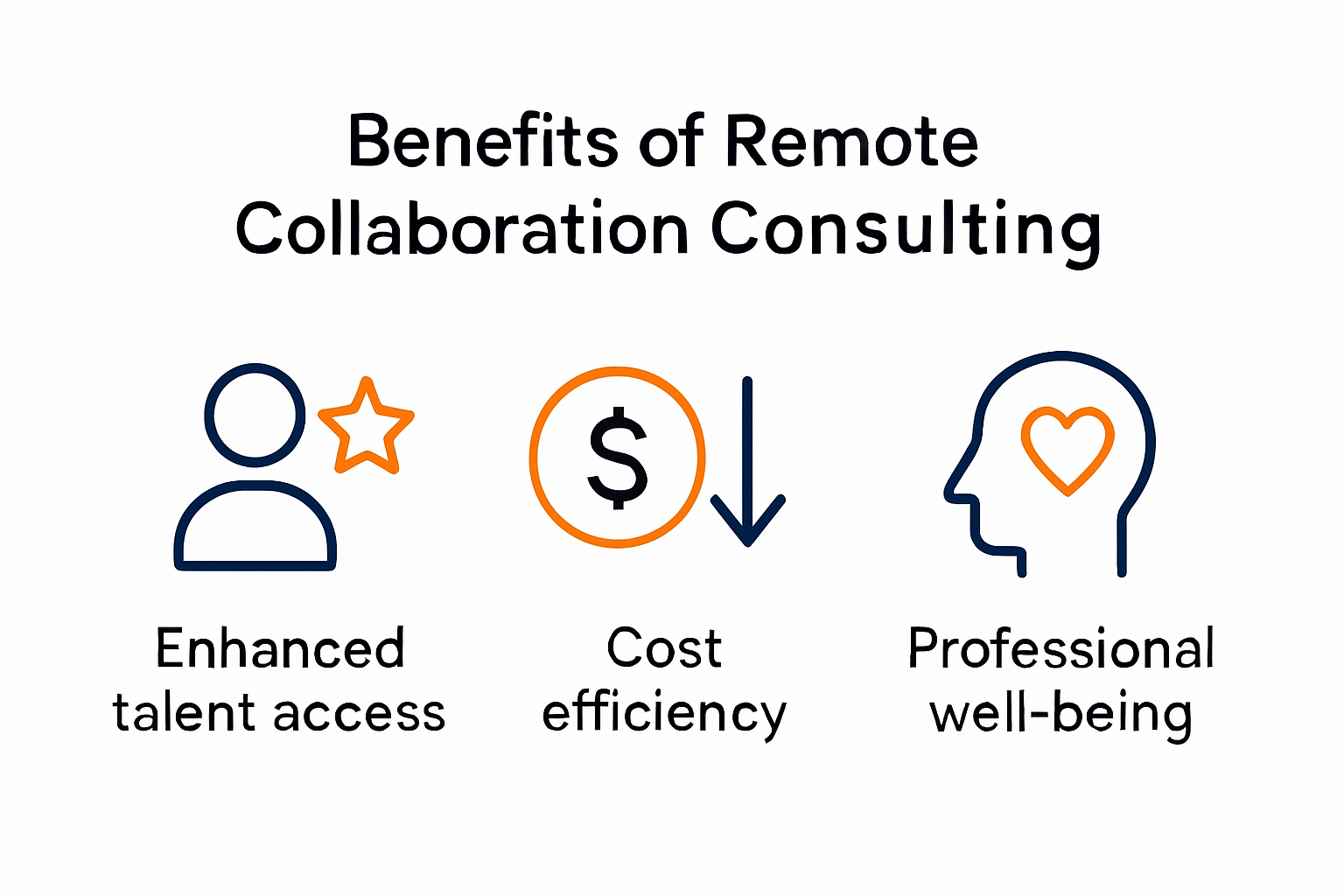 Benefits of Remote Collaboration Consulting

$

Enhanced talent access

Cost efficiency

Professional well-being