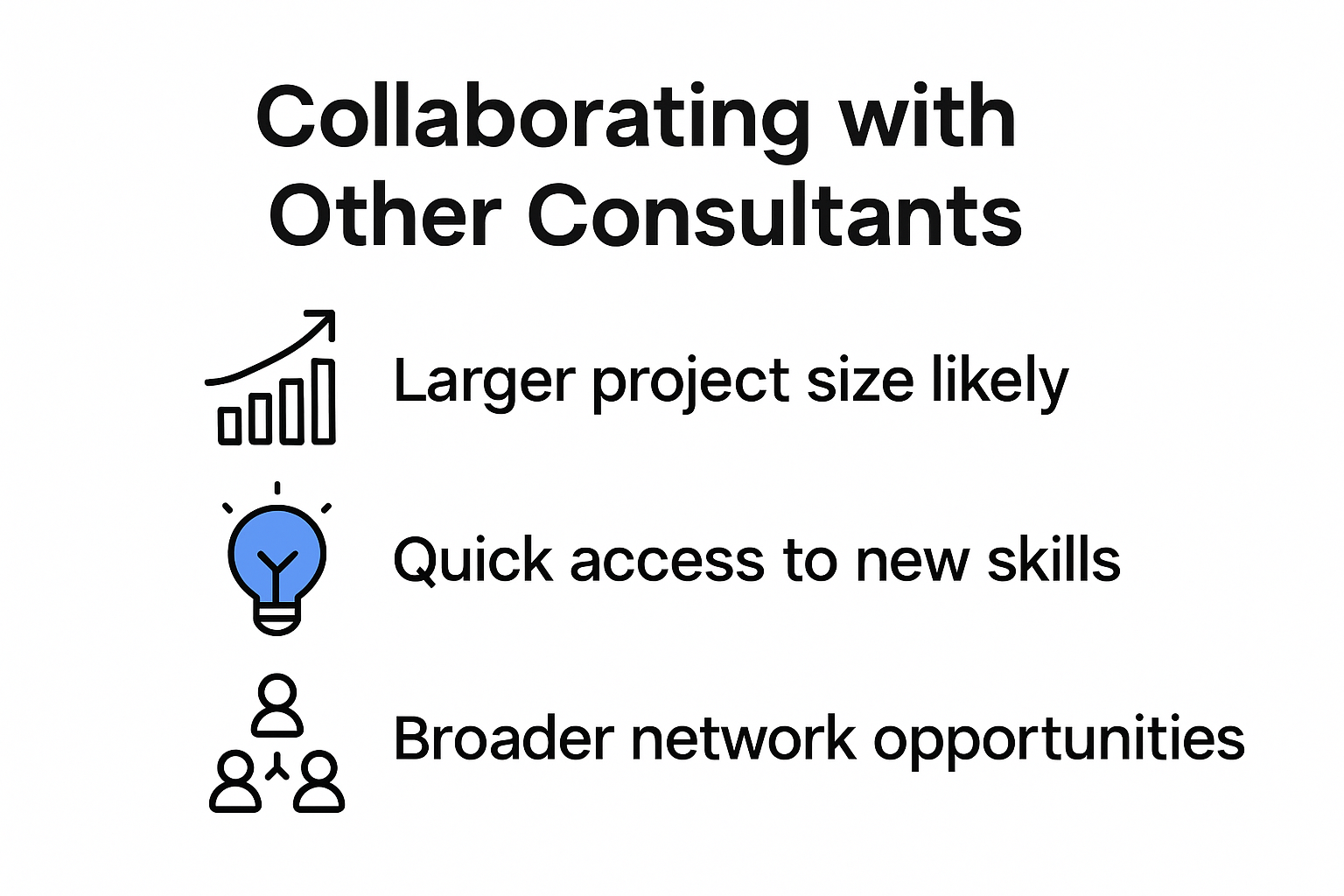 Collaborating with Other Consultants

Larger project size likely

Quick access to new skills

Broader network opportunities