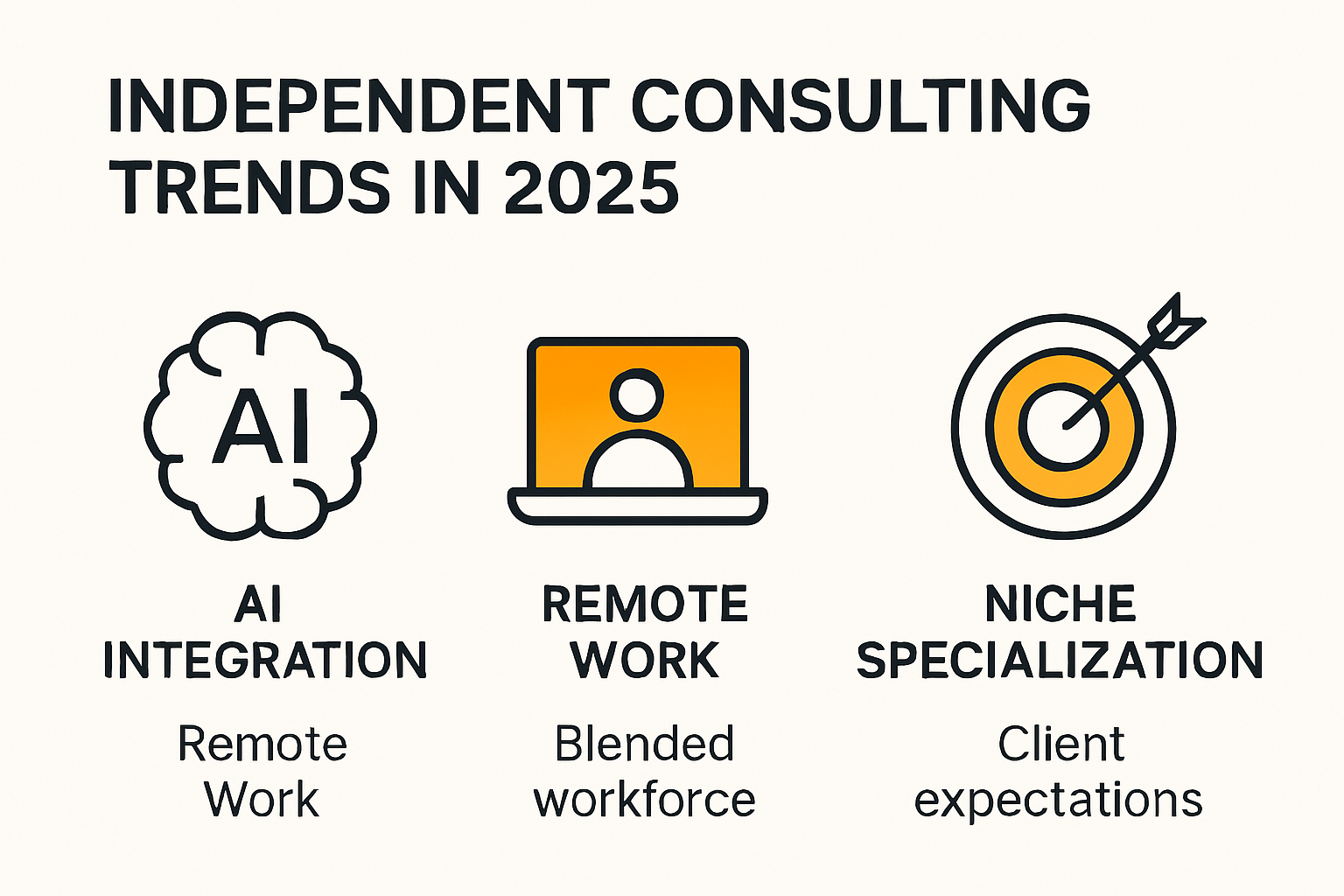 INDEPENDENT CONSULTING TRENDS IN 2025

AI

AI INTEGRATION

Remote Work

REMOTE WORK

Blended workforce

NICHE SPECIALIZATION

Client expectations