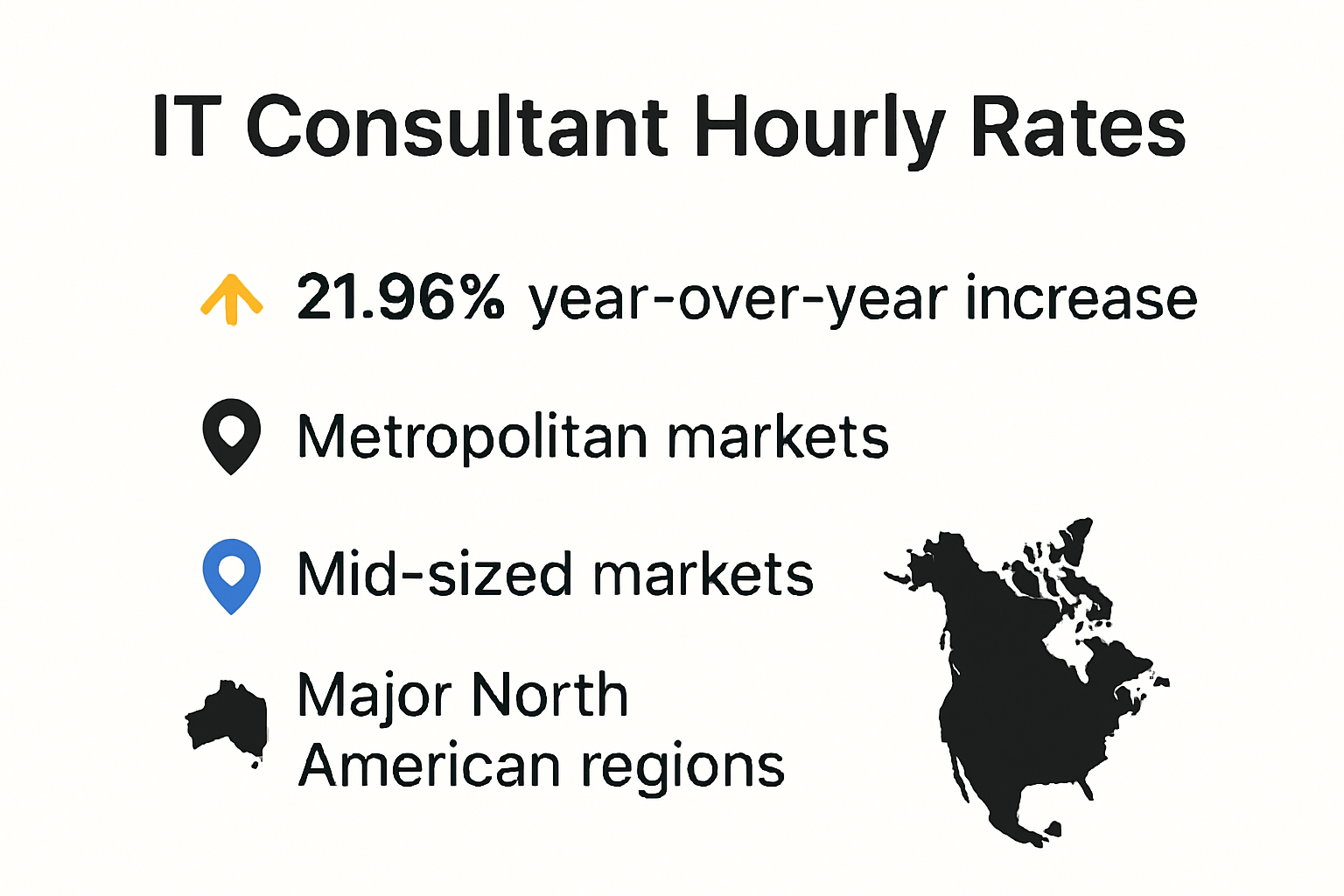 IT Consultant Hourly Rates

21.96% year-over-year increase

Metropolitan markets

Mid-sized markets

Major North American regions