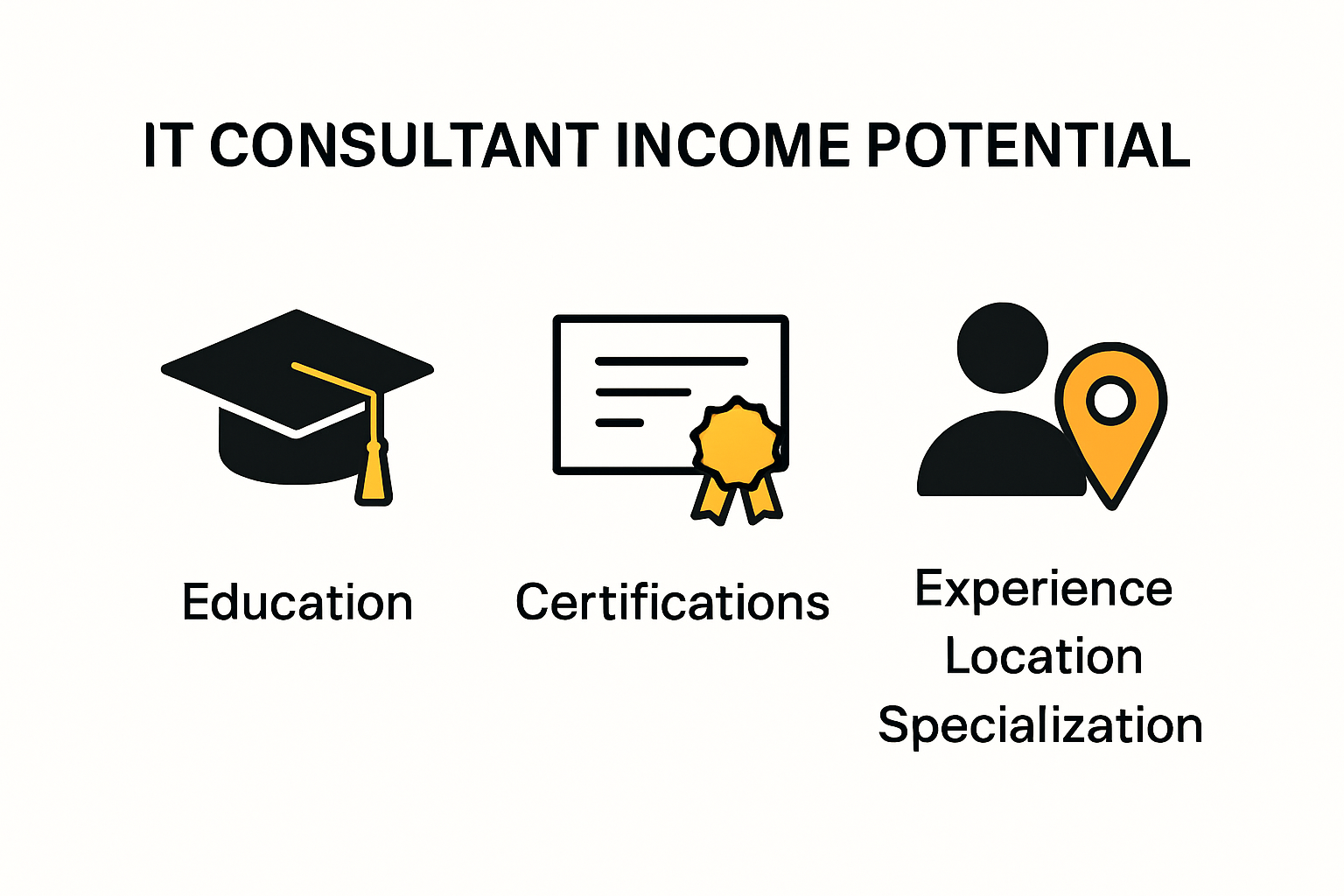 IT CONSULTANT INCOME POTENTIAL

Education

Certifications

Experience
Location
Specialization