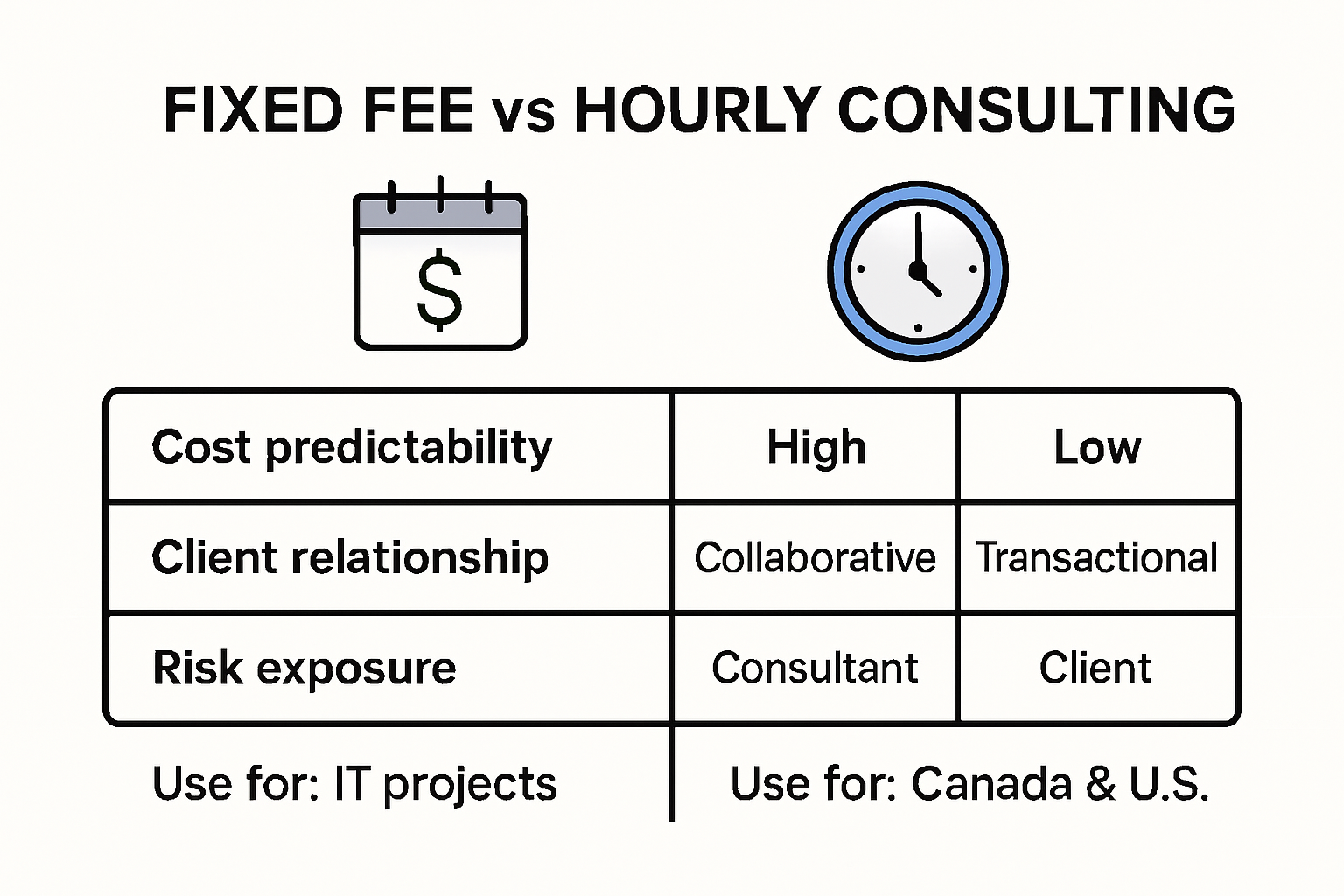 FIXED FEE vs HOURLY CONSULTING

$

| Cost predictability | High | Low |
|---|---|---|
| Client relationship | Collaborative | Transactional |
| Risk exposure | Consultant | Client |

Use for: IT projects

Use for: Canada & U.S.