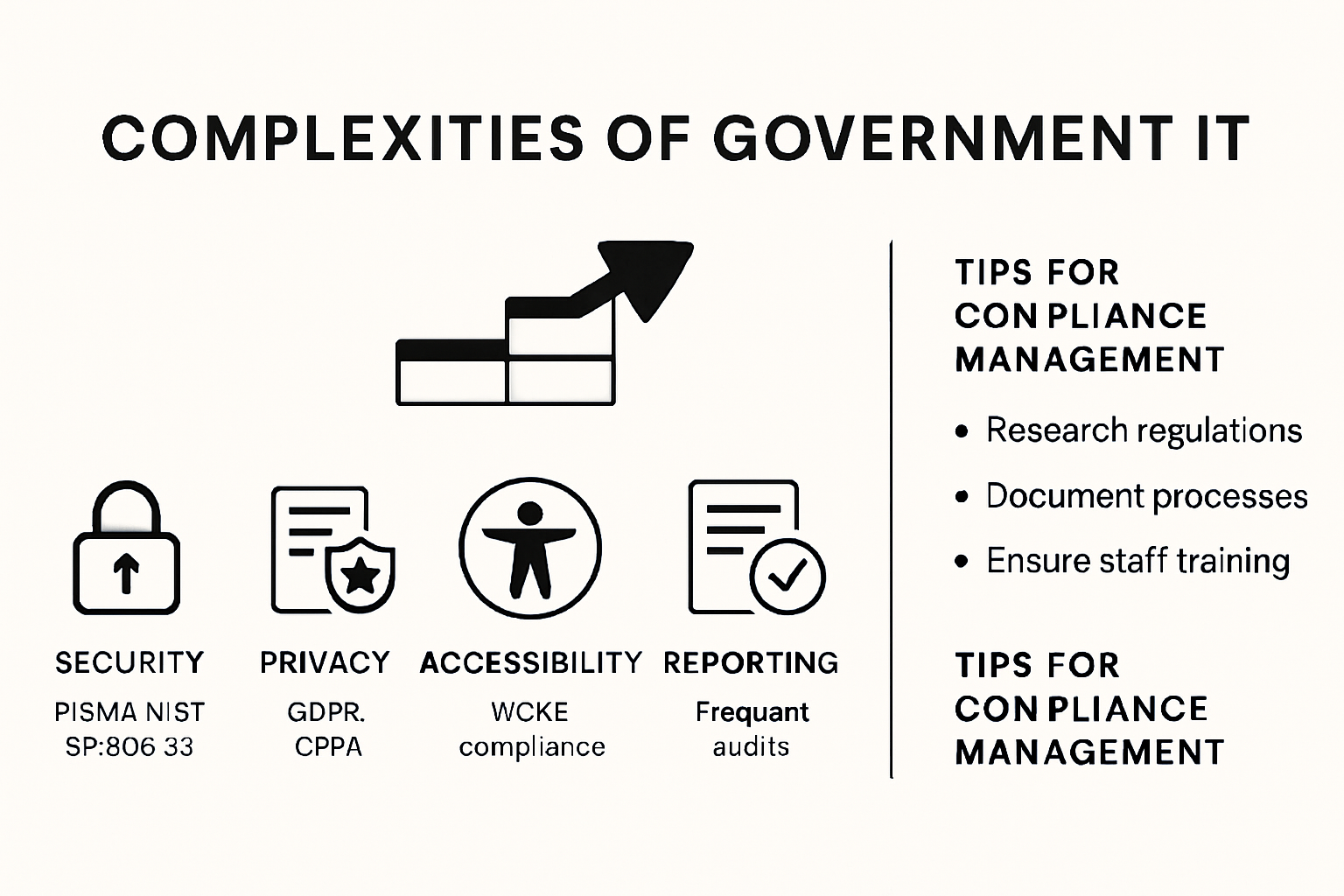 COMPLEXITIES OF GOVERNMENT IT

SECURITY
PISMA NIST SP:806 33

PRIVACY
GDPR. CPPA

ACCESSIBILITY
WCKE compliance

REPORTING
Frequant audits

TIPS FOR CON PLIANCE MANAGEMENT

• Research regulations
• Document processes
• Ensure staff training

TIPS FOR CON PLIANCE MANAGEMENT