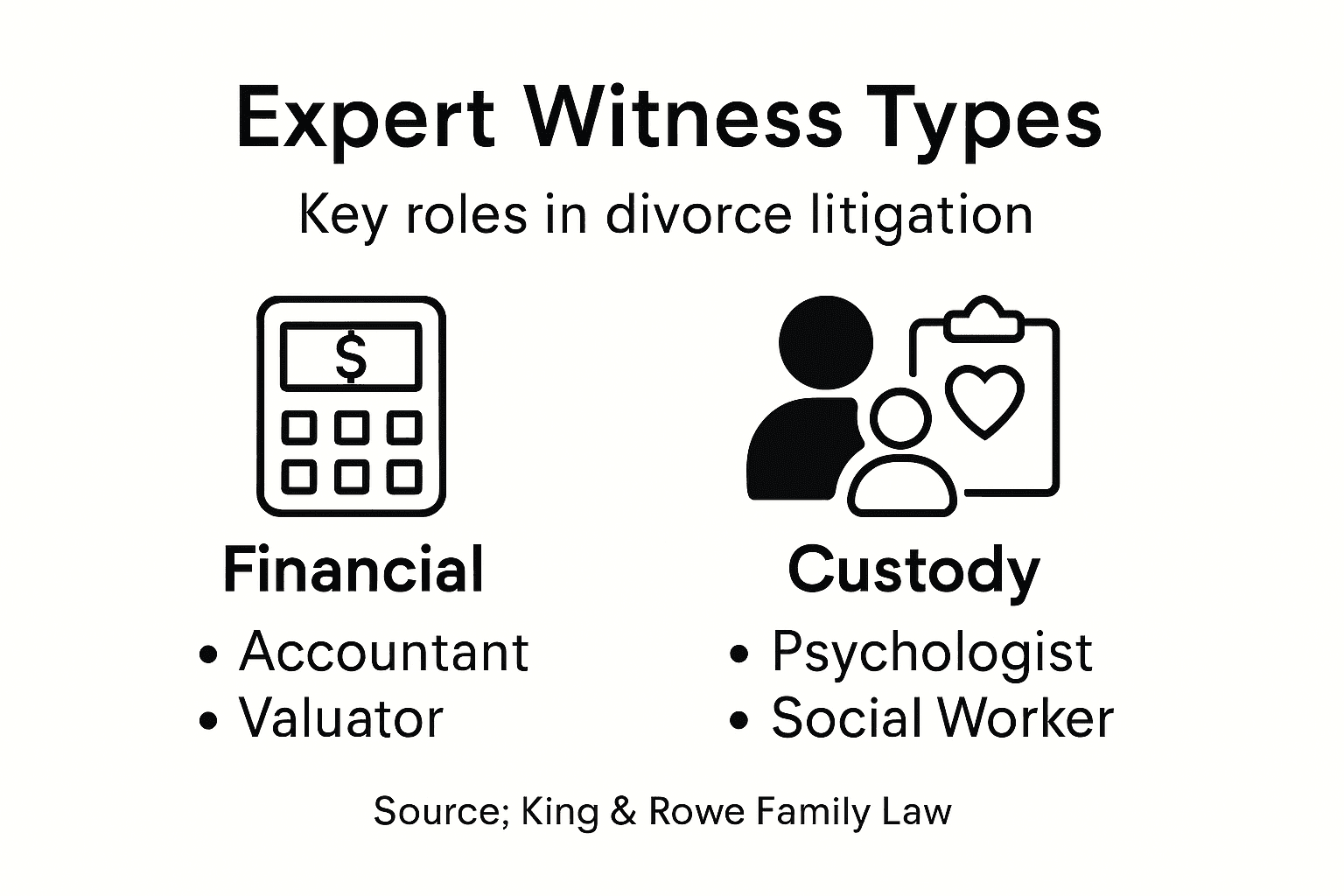 Expert Witness Types

Key roles in divorce litigation

$

Financial

• Accountant
• Valuator

Custody

• Psychologist
• Social Worker

Source; King & Rowe Family Law