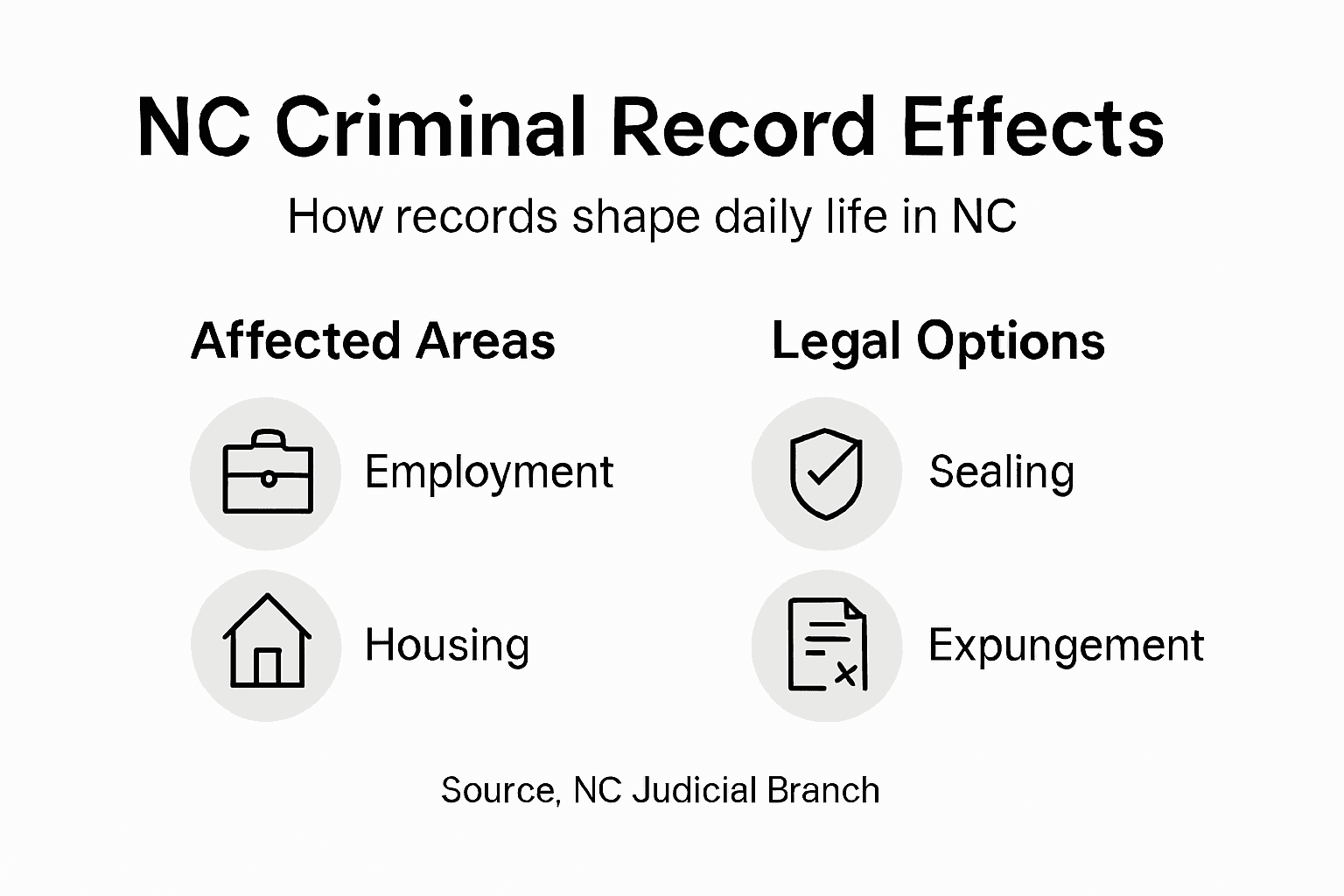 NC Criminal Record Effects

How records shape daily life in NC

Affected Areas

Employment

Housing

Legal Options

Sealing

Expungement

Source, NC Judicial Branch