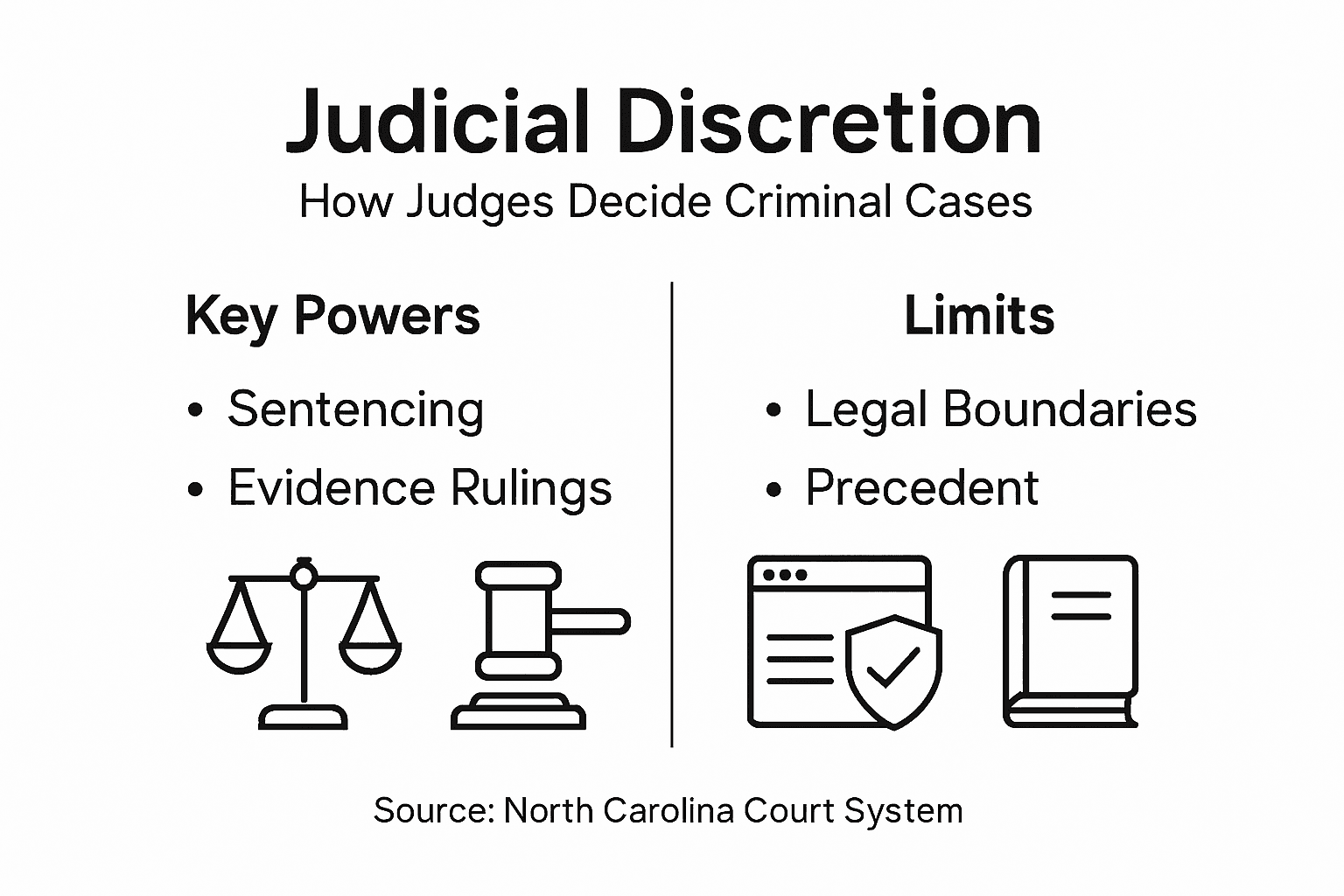 Judicial Discretion
How Judges Decide Criminal Cases

Key Powers

• Sentencing
• Evidence Rulings

Limits

• Legal Boundaries
• Precedent

Source: North Carolina Court System