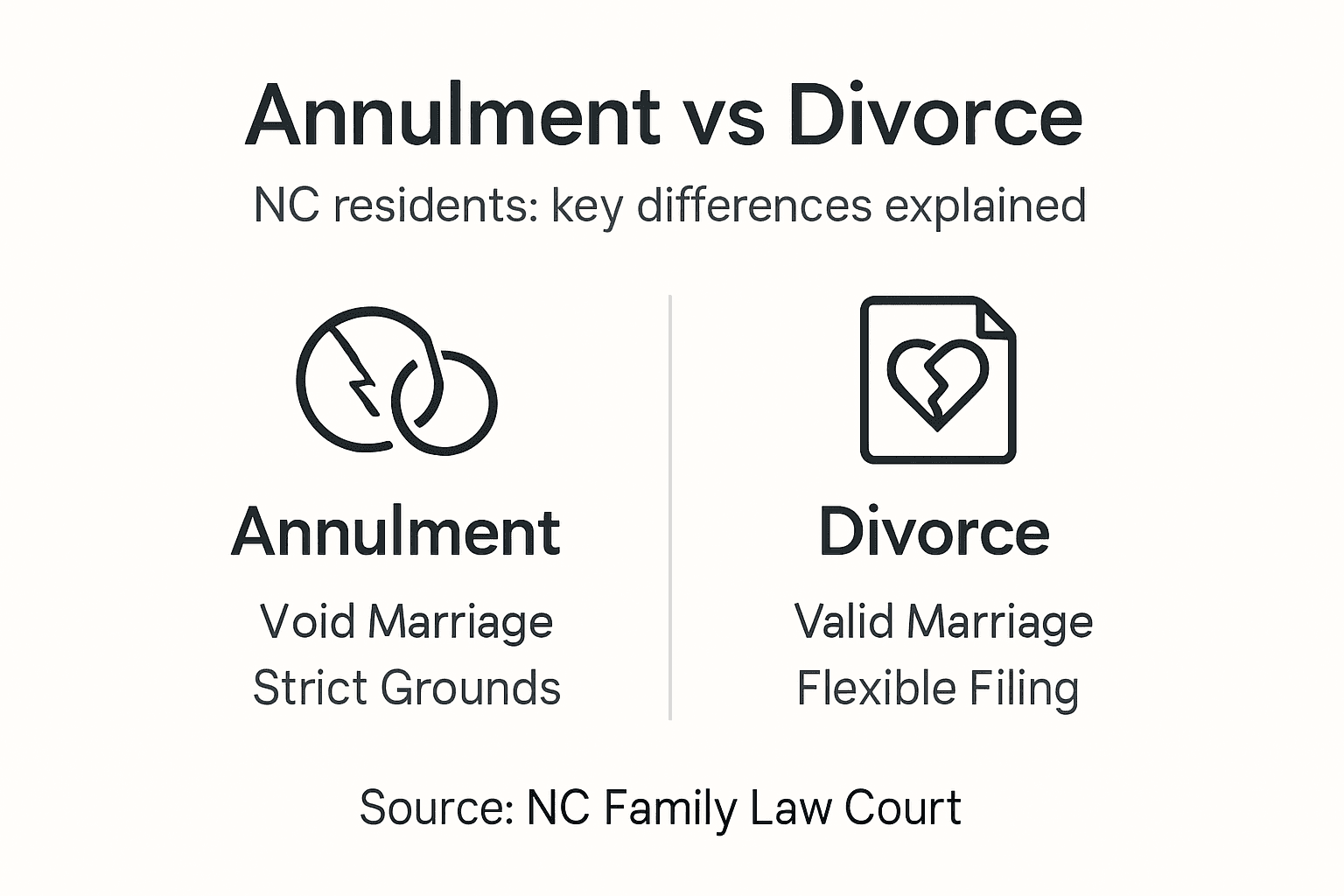 Annulment vs Divorce

NC residents: key differences explained

Annulment

Void Marriage
Strict Grounds

Divorce

Valid Marriage
Flexible Filing

Source: NC Family Law Court