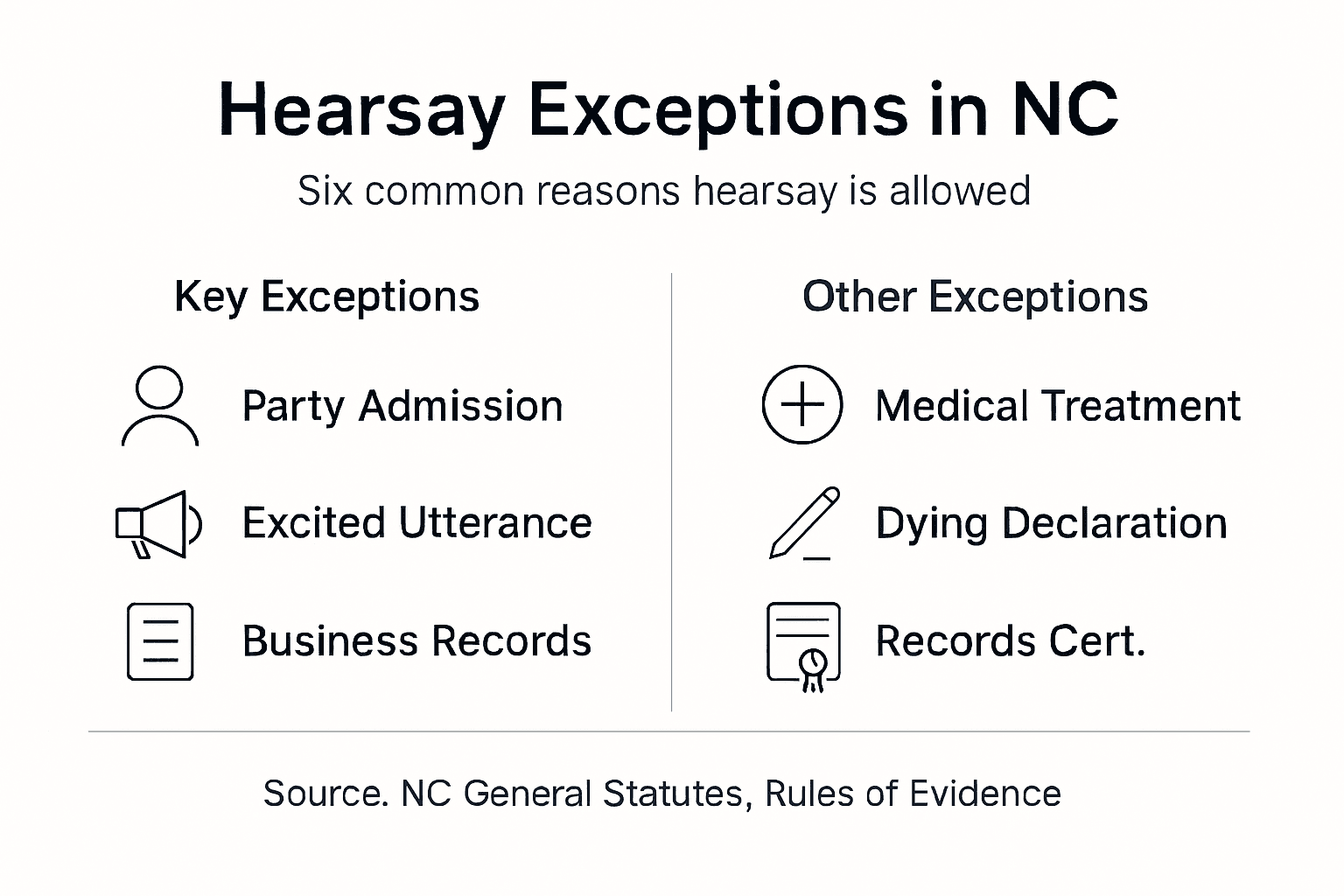 Hearsay Exceptions in NC

Six common reasons hearsay is allowed

Key Exceptions

Party Admission

Excited Utterance

Business Records

Other Exceptions

Medical Treatment

Dying Declaration

Records Cert.

Source. NC General Statutes, Rules of Evidence