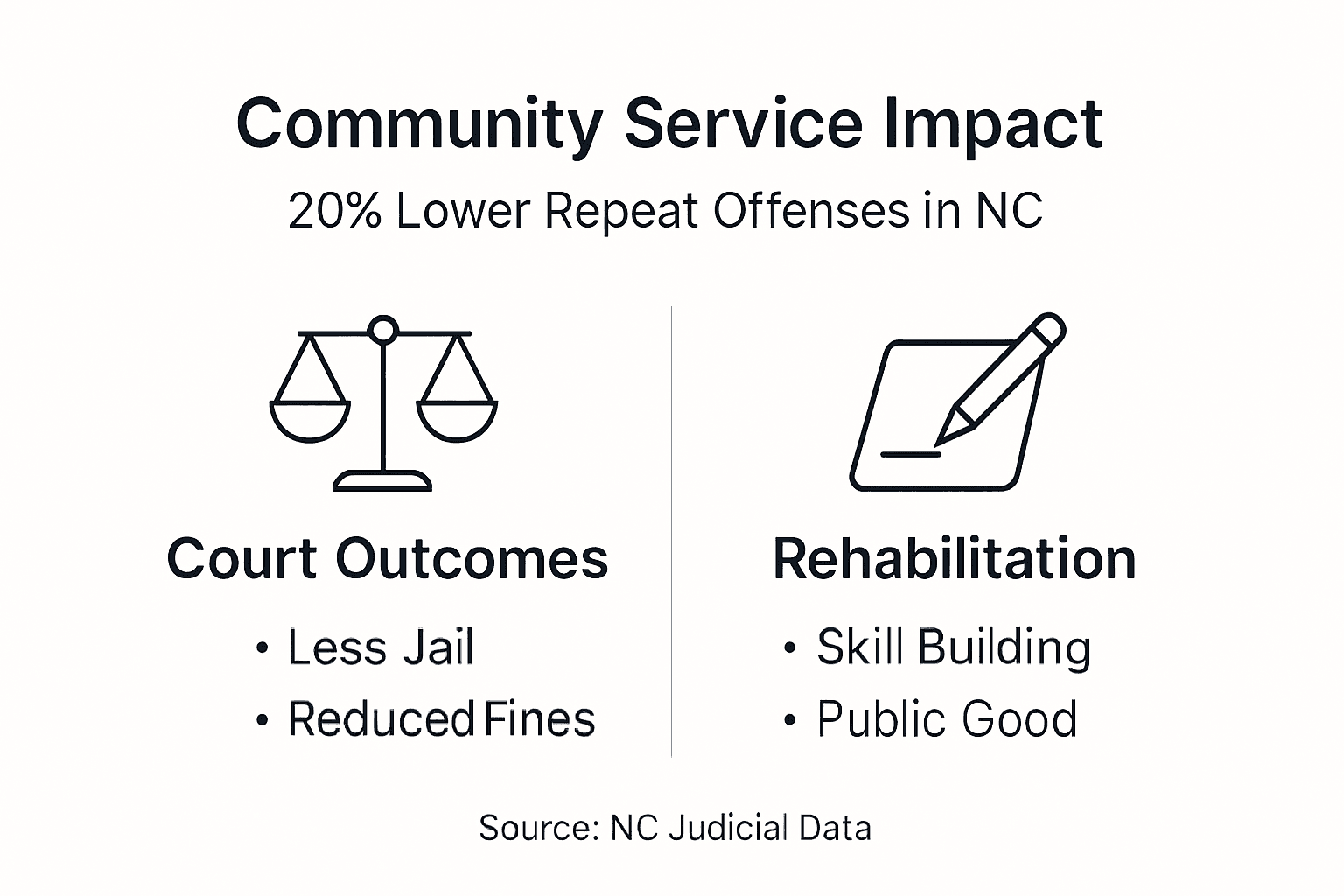 Community Service Impact

20% Lower Repeat Offenses in NC

Court Outcomes

• Less Jail
• Reduced Fines

Rehabilitation

• Skill Building
• Public Good

Source: NC Judicial Data