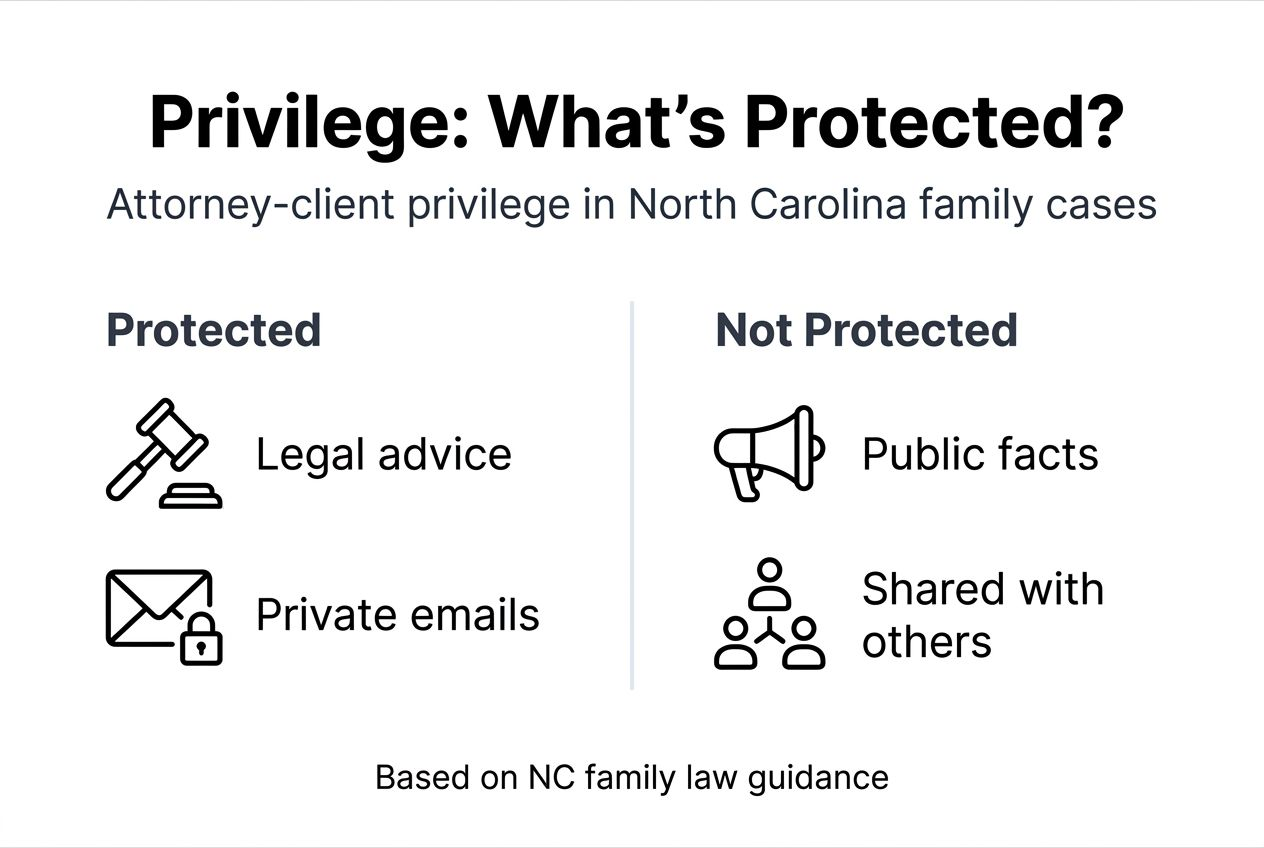 Privilege: What's Protected?

Attorney-client privilege in North Carolina family cases

Protected

Legal advice

Private emails

Not Protected

Public facts

Shared with others

Based on NC family law guidance