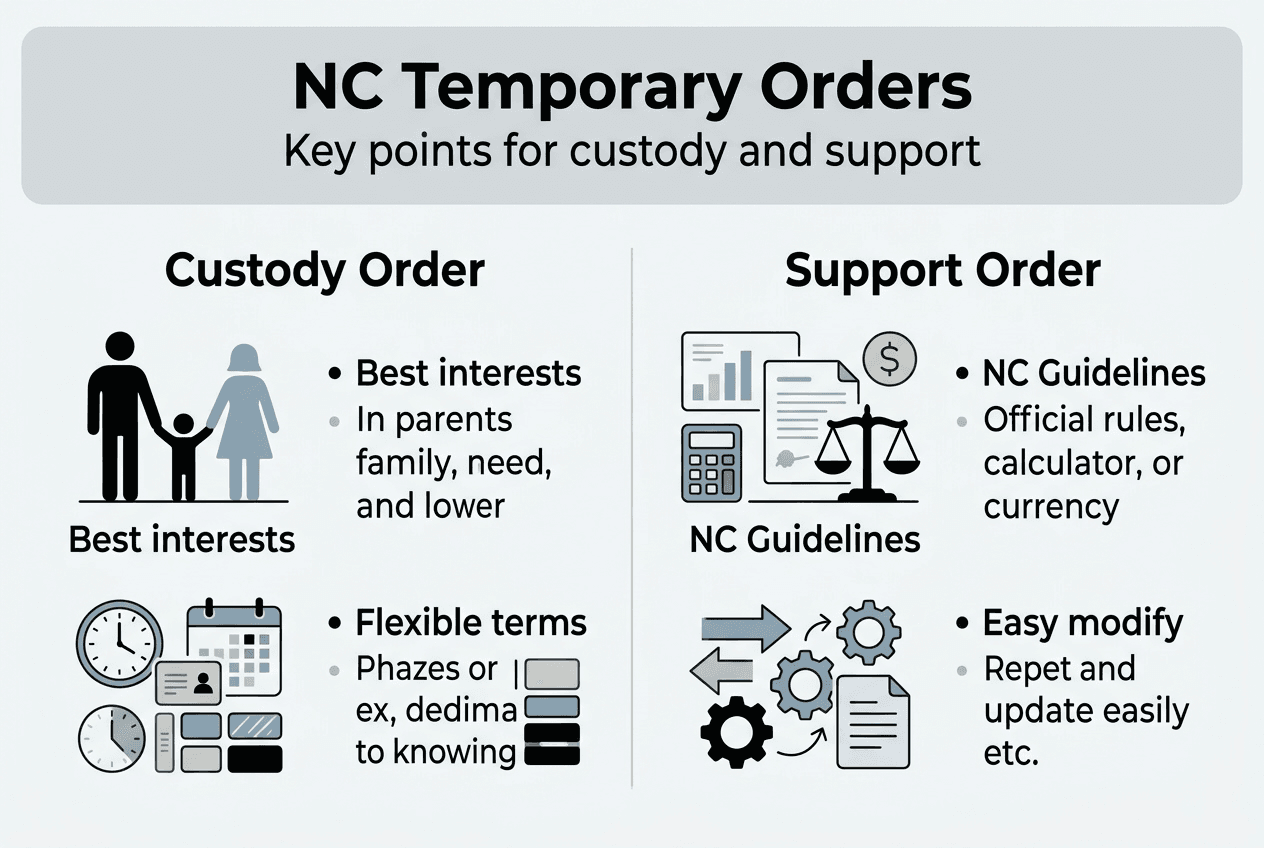 NC Temporary Orders
Key points for custody and support

Custody Order

Best interests

• Best interests
• In parents family, need, and lower

• Flexible terms
• Phazes or ex, dedima to knowing

Support Order

$

NC Guidelines

• NC Guidelines
• Official rules, calculator, or currency

• Easy modify
• Repet and update easily etc.