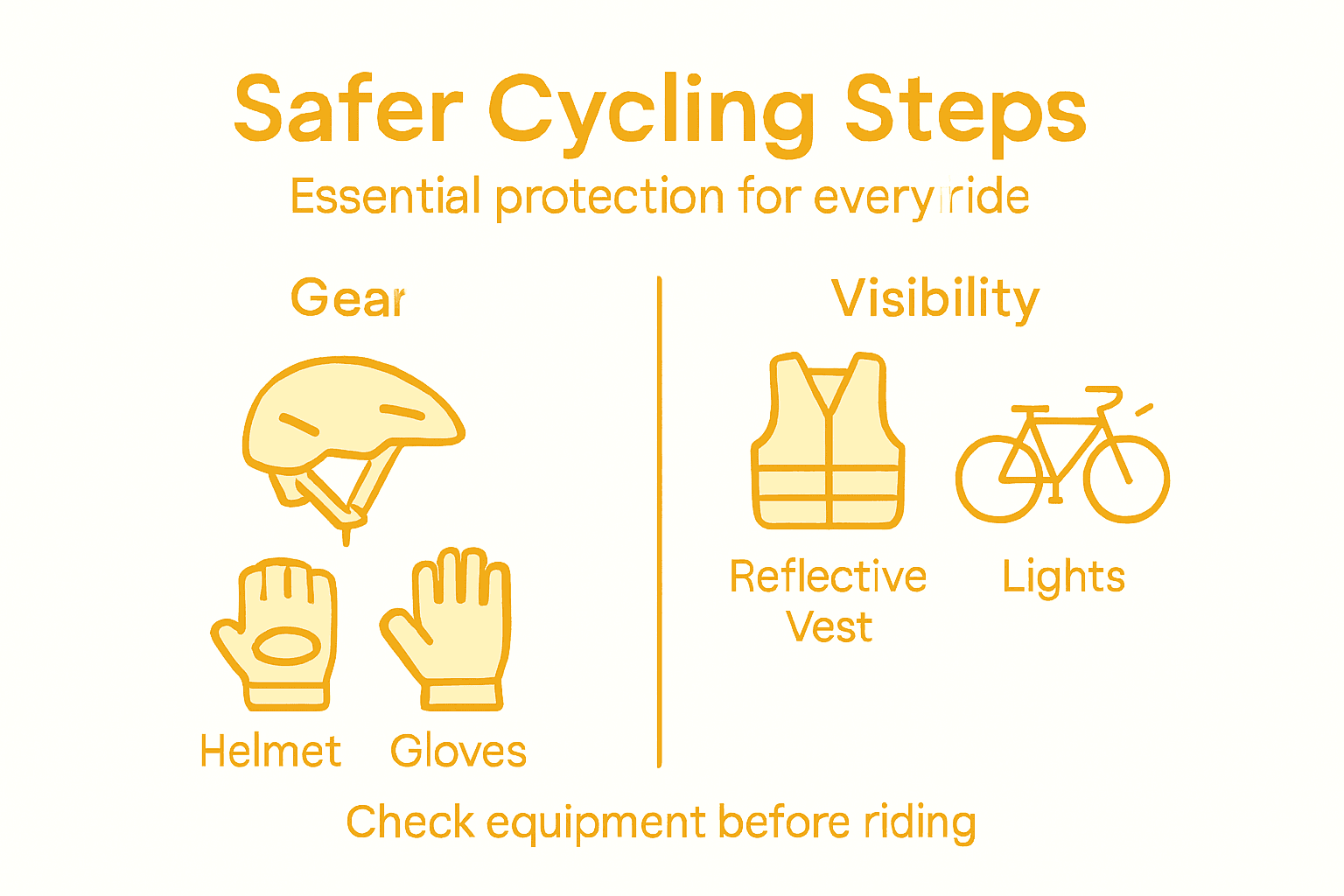 Safer Cycling Steps

Essential protection for every ride

Gear

Helmet Gloves

Visibility

Reflective Vest

Lights

Check equipment before riding