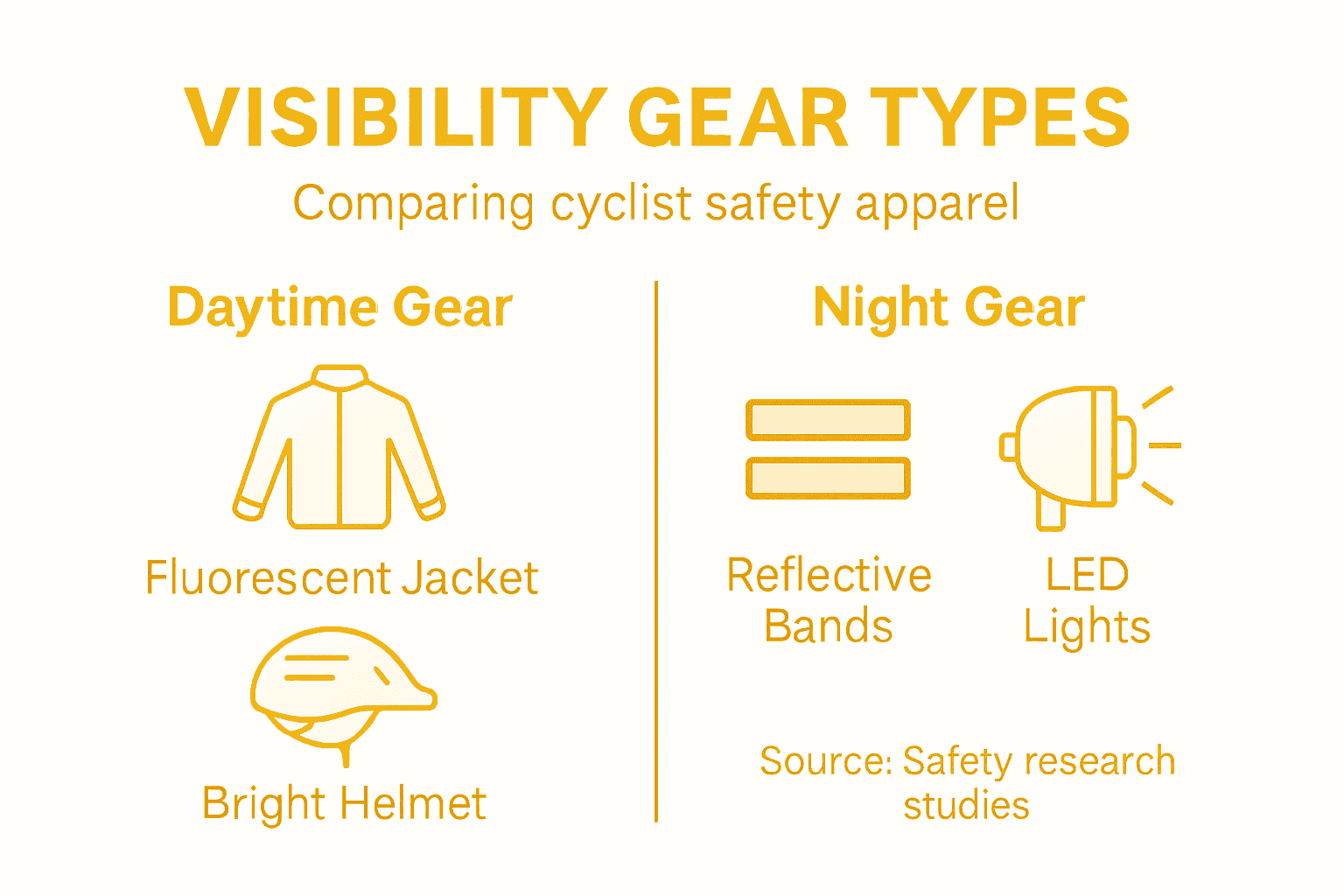 VISIBILITY GEAR TYPES

Comparing cyclist safety apparel

Daytime Gear

Fluorescent Jacket

Bright Helmet

Night Gear

Reflective Bands

LED Lights

Source: Safety research studies