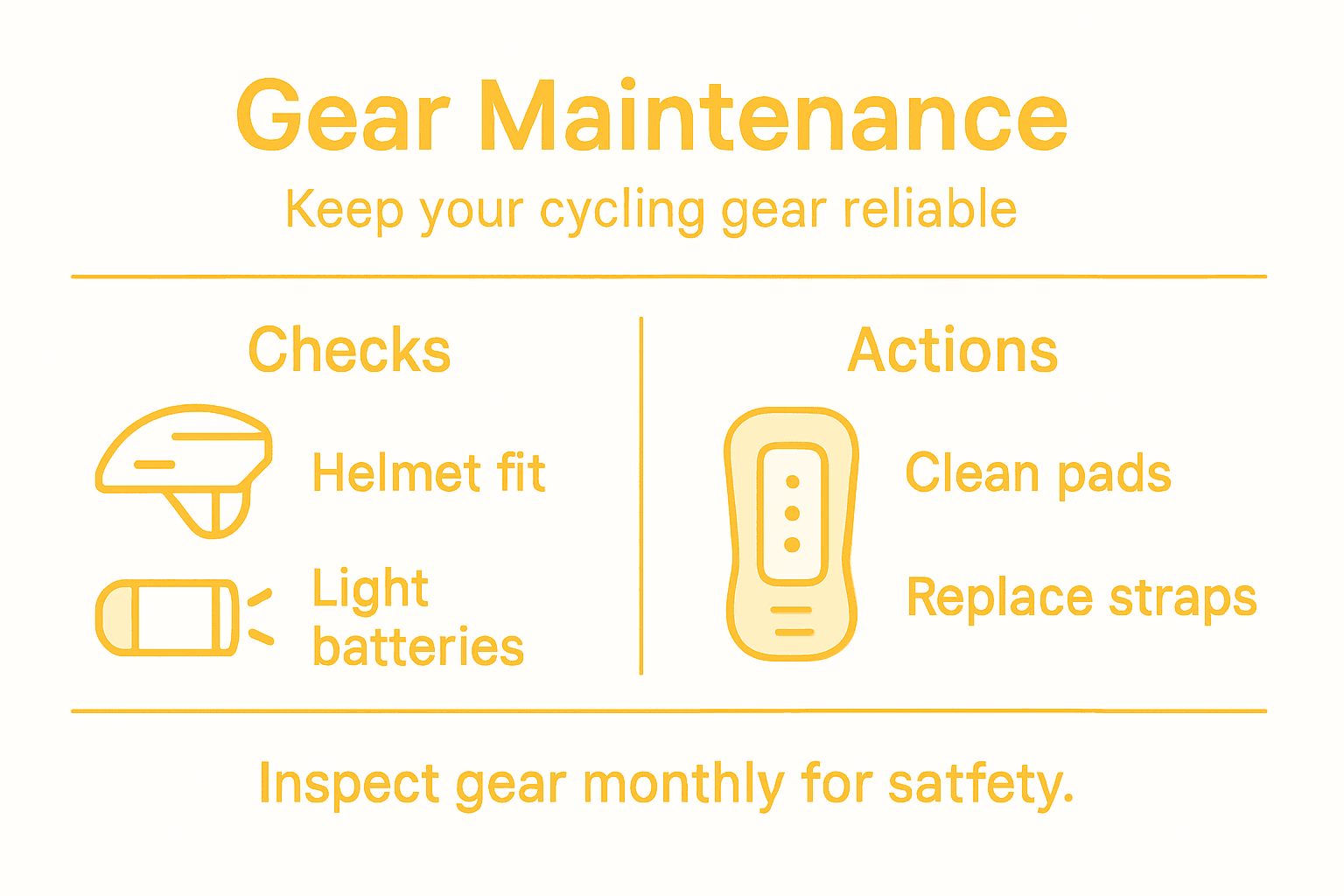 Gear Maintenance

Keep your cycling gear reliable

Checks

Helmet fit

Light batteries

Actions

Clean pads

Replace straps

Inspect gear monthly for satfety.