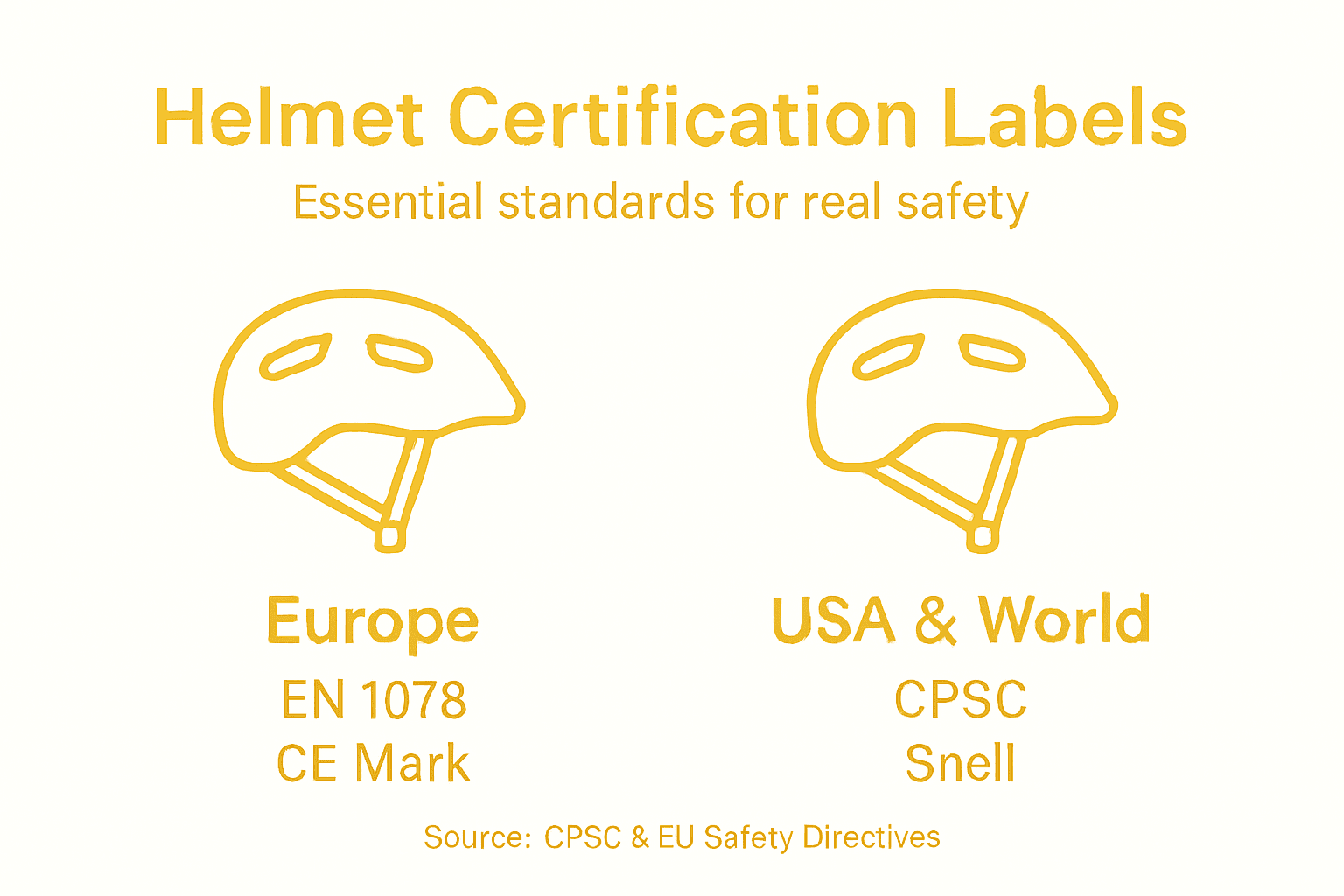 Helmet Certification Labels
Essential standards for real safety

Europe
EN 1078
CE Mark

USA & World
CPSC
Snell

Source: CPSC & EU Safety Directives