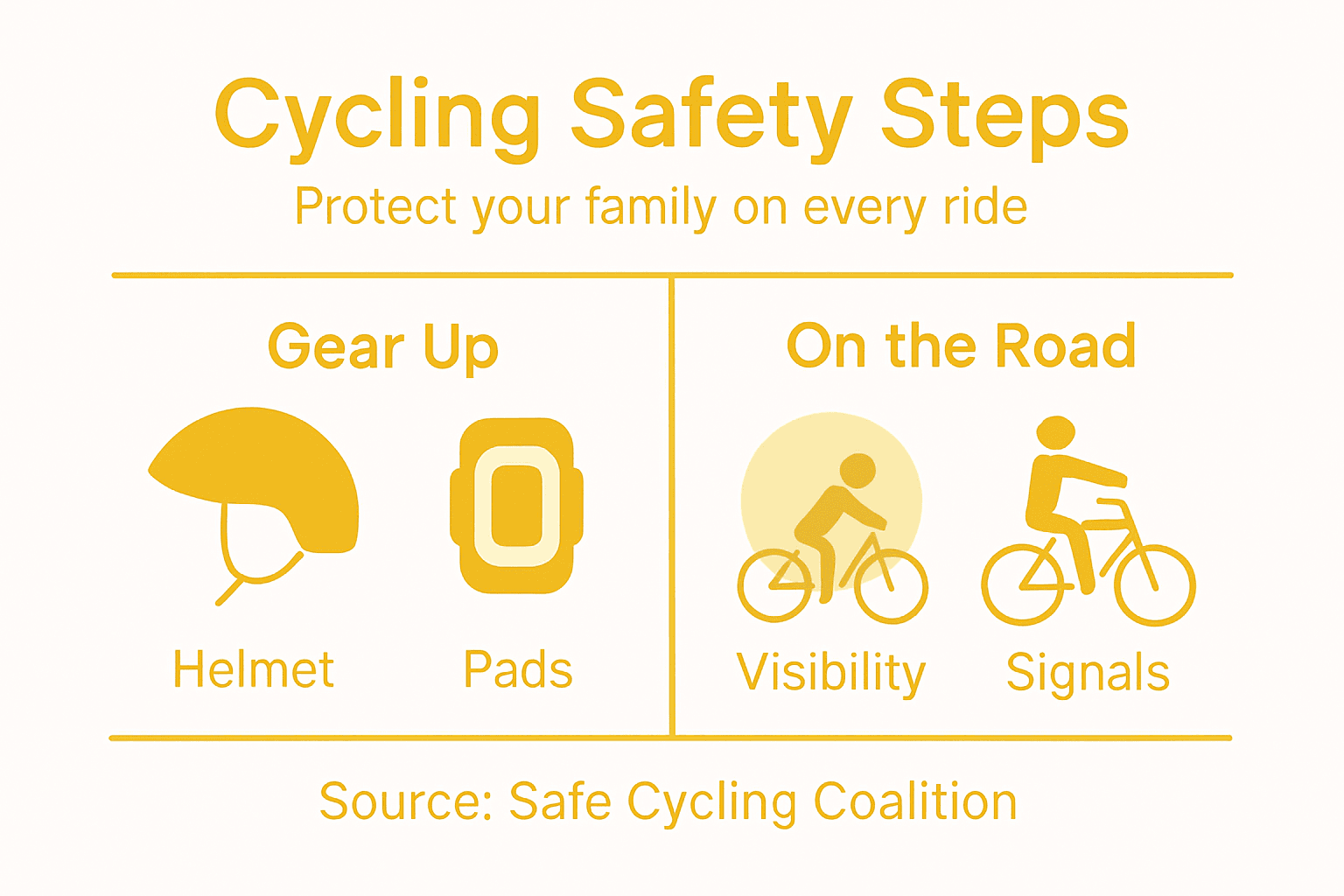 Cycling Safety Steps

Protect your family on every ride

Gear Up

Helmet

Pads

On the Road

Visibility

Signals

Source: Safe Cycling Coalition