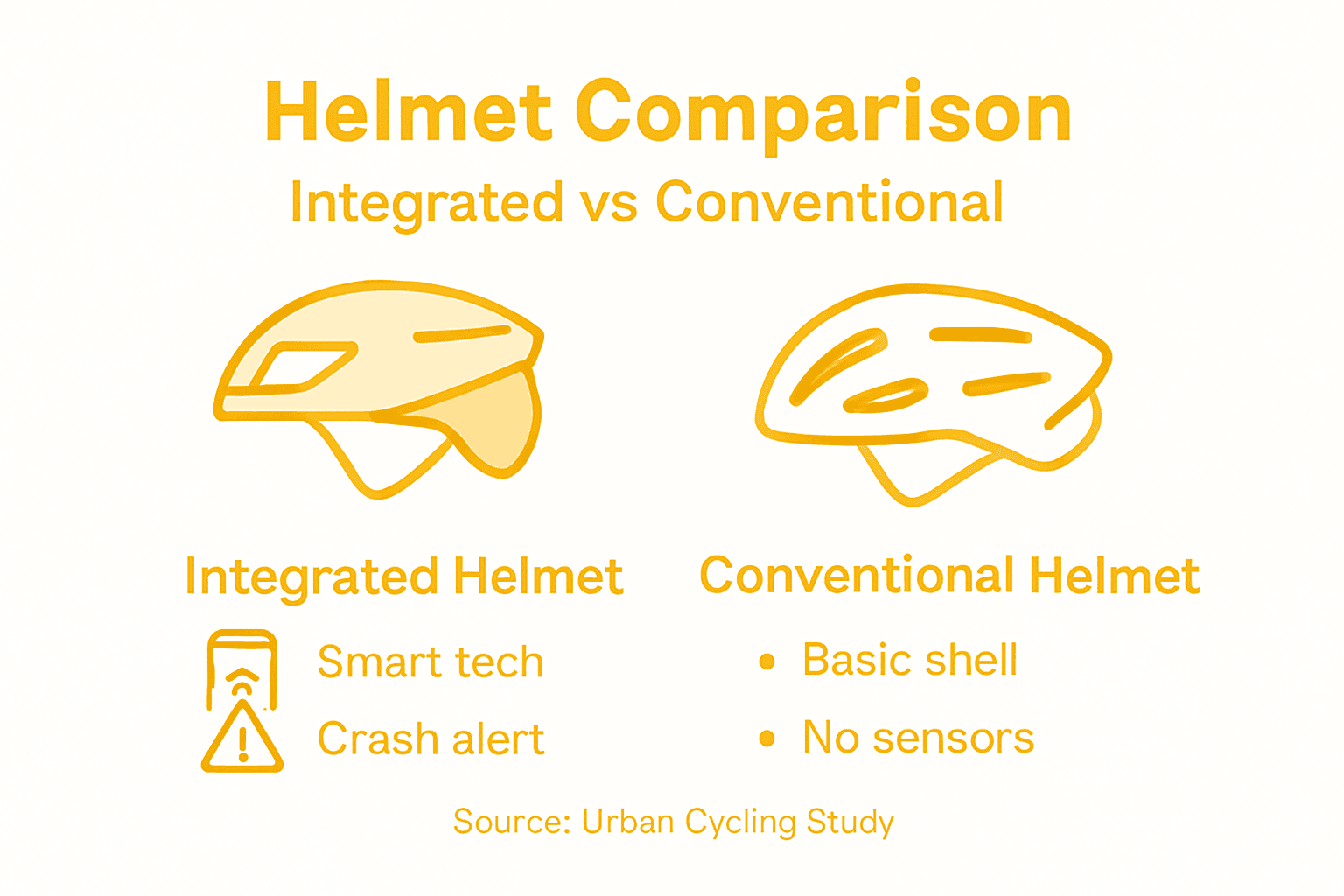 Helmet Comparison

Integrated vs Conventional

Integrated Helmet

Smart tech

Crash alert

Conventional Helmet

• Basic shell

• No sensors

Source: Urban Cycling Study