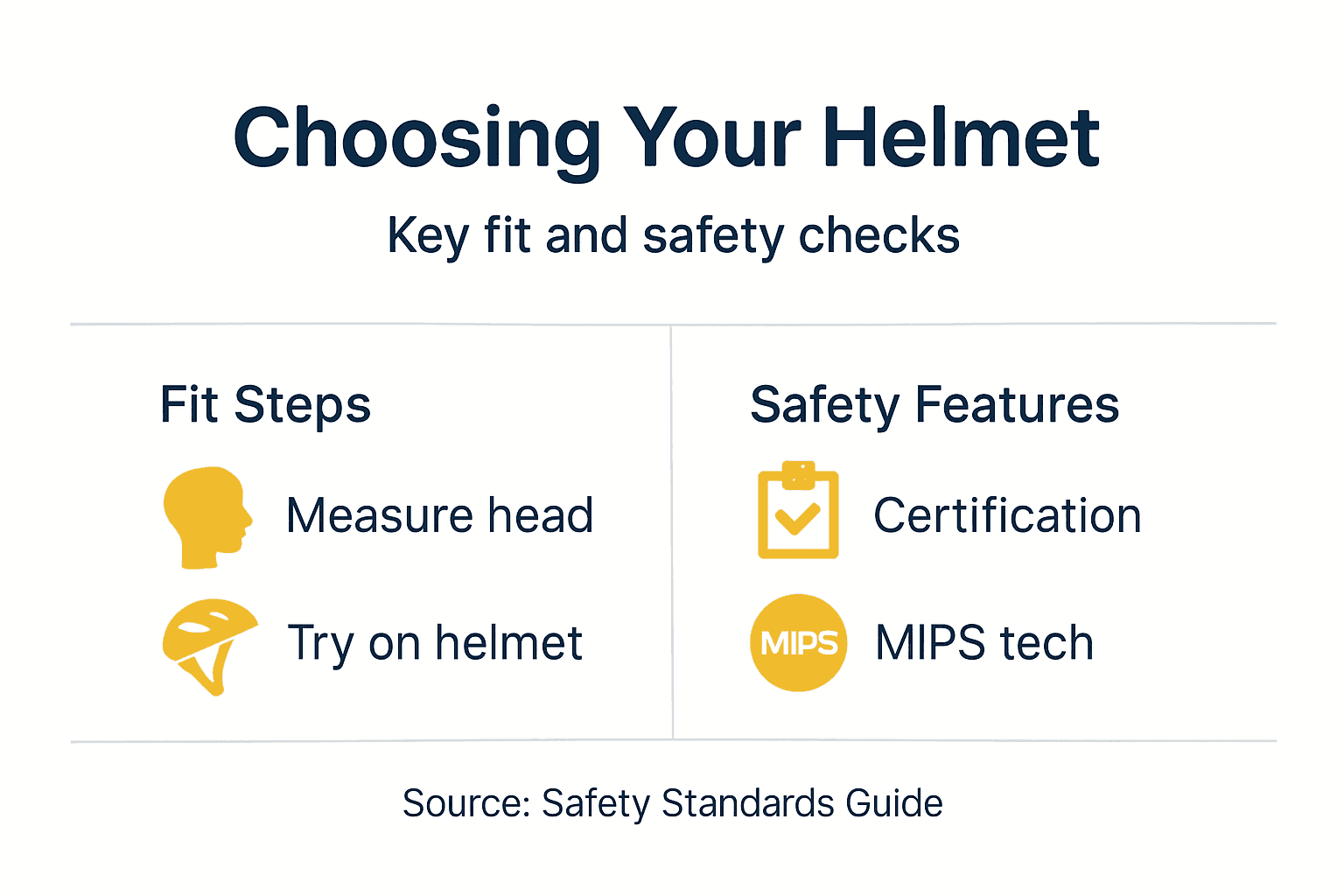 Choosing Your Helmet

Key fit and safety checks

Fit Steps

Measure head

Try on helmet

Safety Features

Certification

MIPS

MIPS tech

Source: Safety Standards Guide