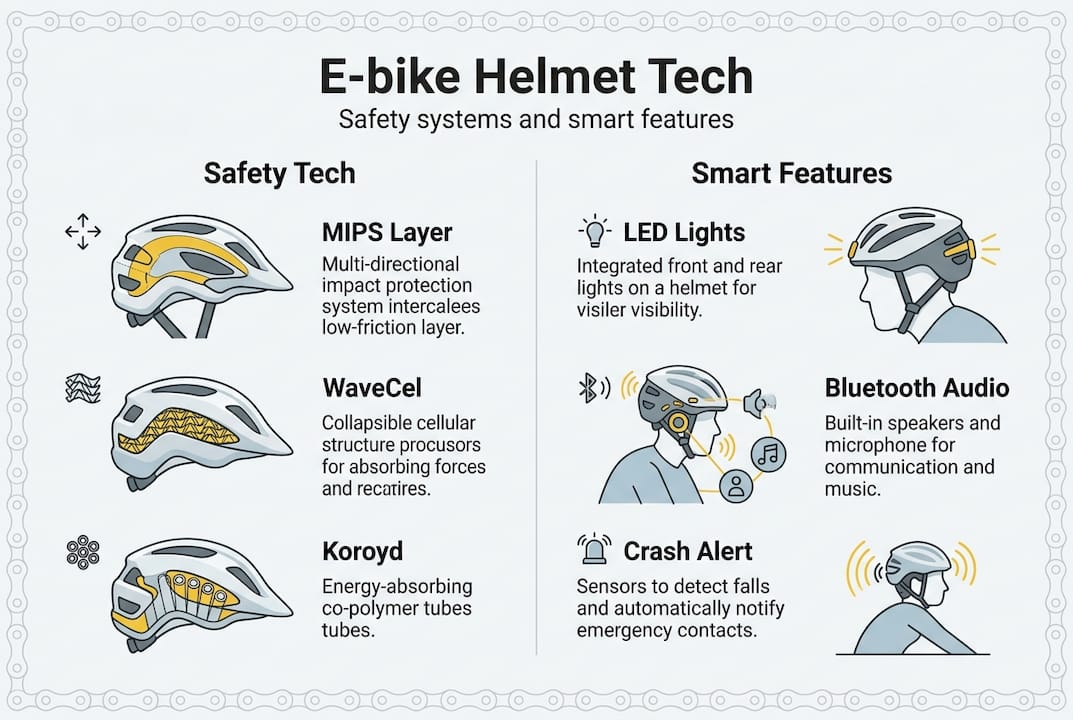 E-bike Helmet Tech

Safety systems and smart features

Safety Tech

MIPS Layer

Multi-directional impact protection system intercalees low-friction layer.

WaveCel

Collapsible cellular structure procusors for absorbing forces and recatires.

Koroyd

Energy-absorbing co-polymer tubes tubes.

Smart Features

LED Lights

Integrated front and rear lights on a helmet for visiler visibility.

Bluetooth Audio

Built-in speakers and microphone for communication and music.

Crash Alert

Sensors to detect falls and automatically notify emergency contacts.