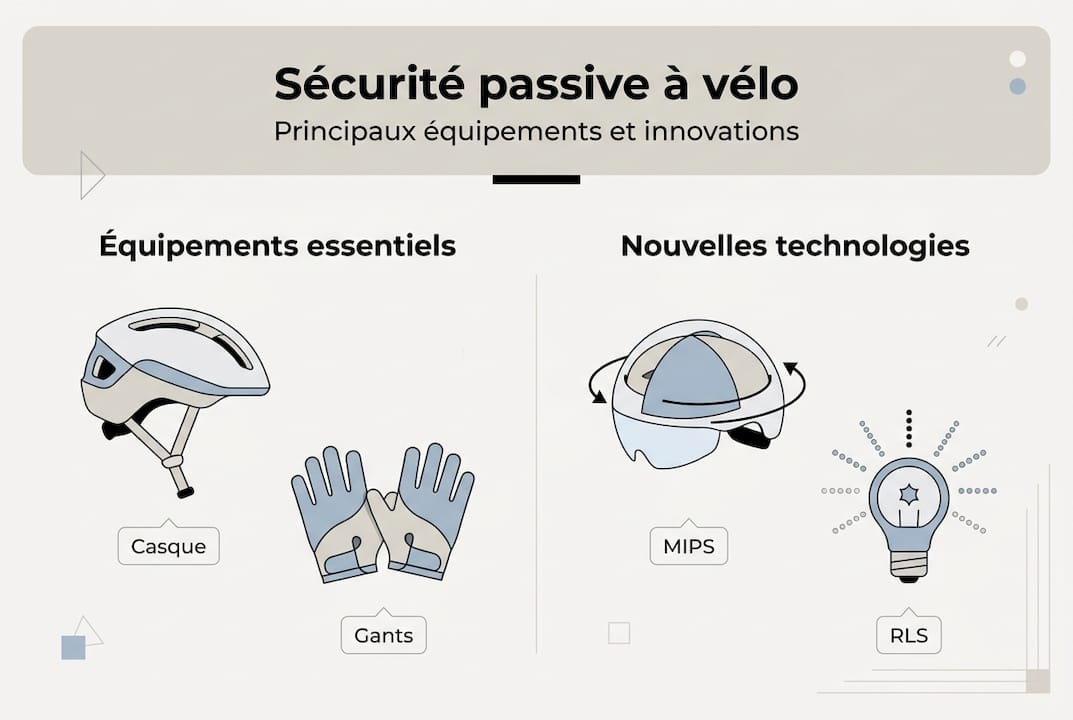 Sécurité passive à vélo
Principaux équipements et innovations

Équipements essentiels

Casque

Gants

Nouvelles technologies

MIPS

RLS