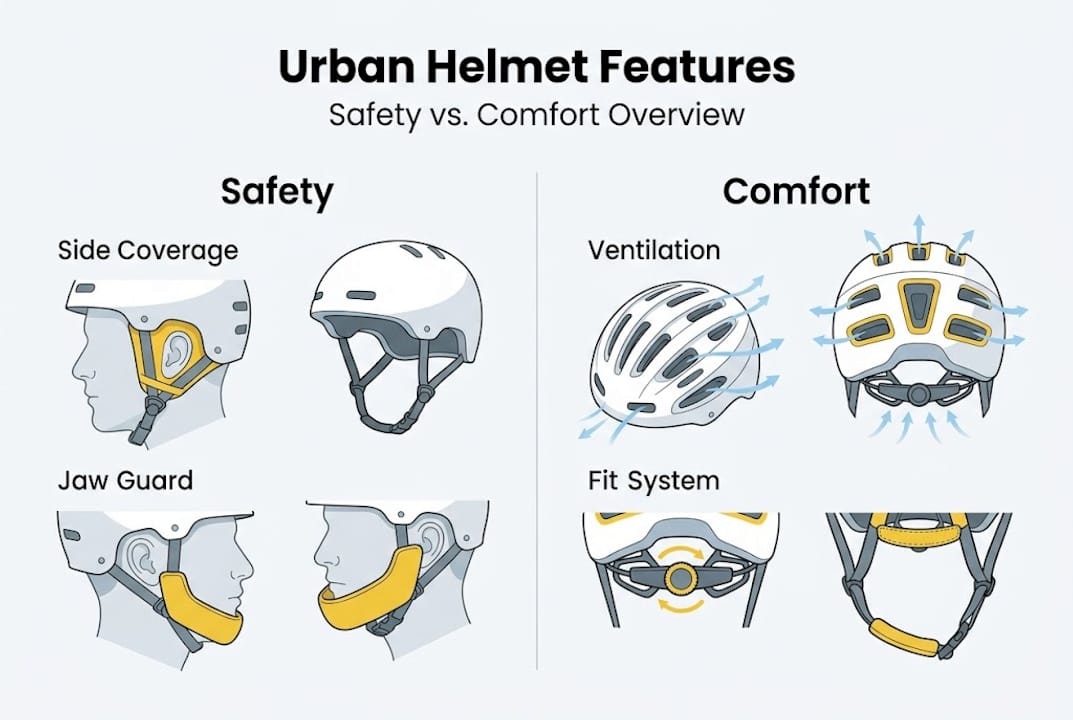 Urban Helmet Features
Safety vs. Comfort Overview

Safety

Side Coverage

Jaw Guard

Comfort

Ventilation

Fit System