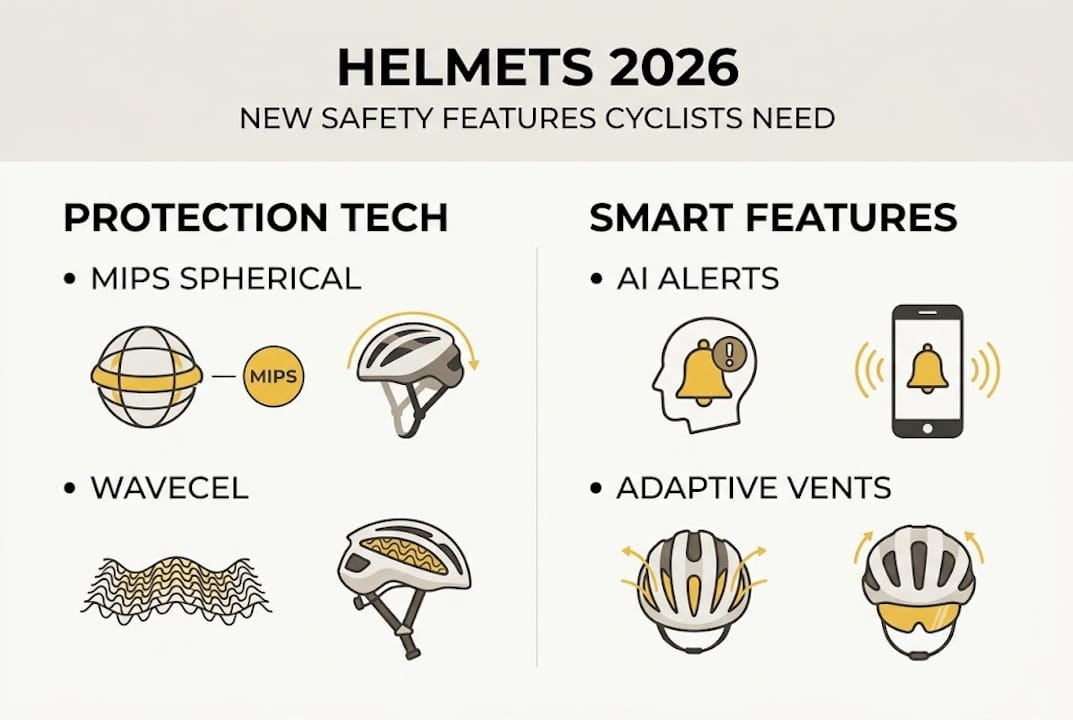 HELMETS 2026
NEW SAFETY FEATURES CYCLISTS NEED

PROTECTION TECH

• MIPS SPHERICAL

MIPS

• WAVECEL

SMART FEATURES

• AI ALERTS

• ADAPTIVE VENTS